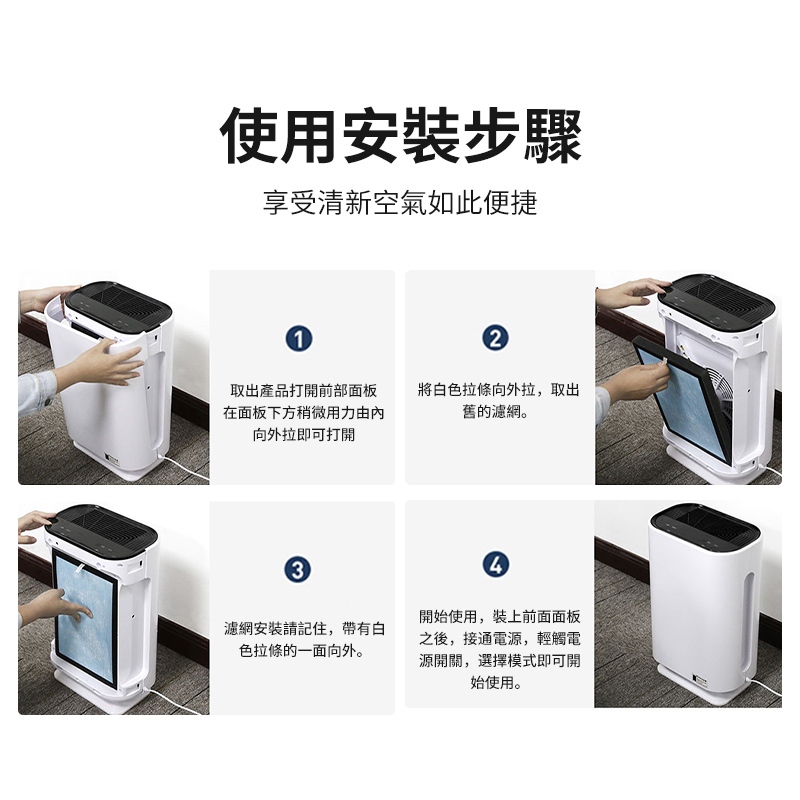 使用安裝步驟

享受清新空氣如此便捷

1

取出產品打開前部面板在面板下方稍微用力由內向外拉即可打開

2

將白色拉條向外拉，取出舊的濾網。

3

濾網安裝請記住，帶有白色拉條的一面向外。

4

開始使用，裝上前面面板之後，接通電源，輕觸電源開關，選擇模式即可開始使用。