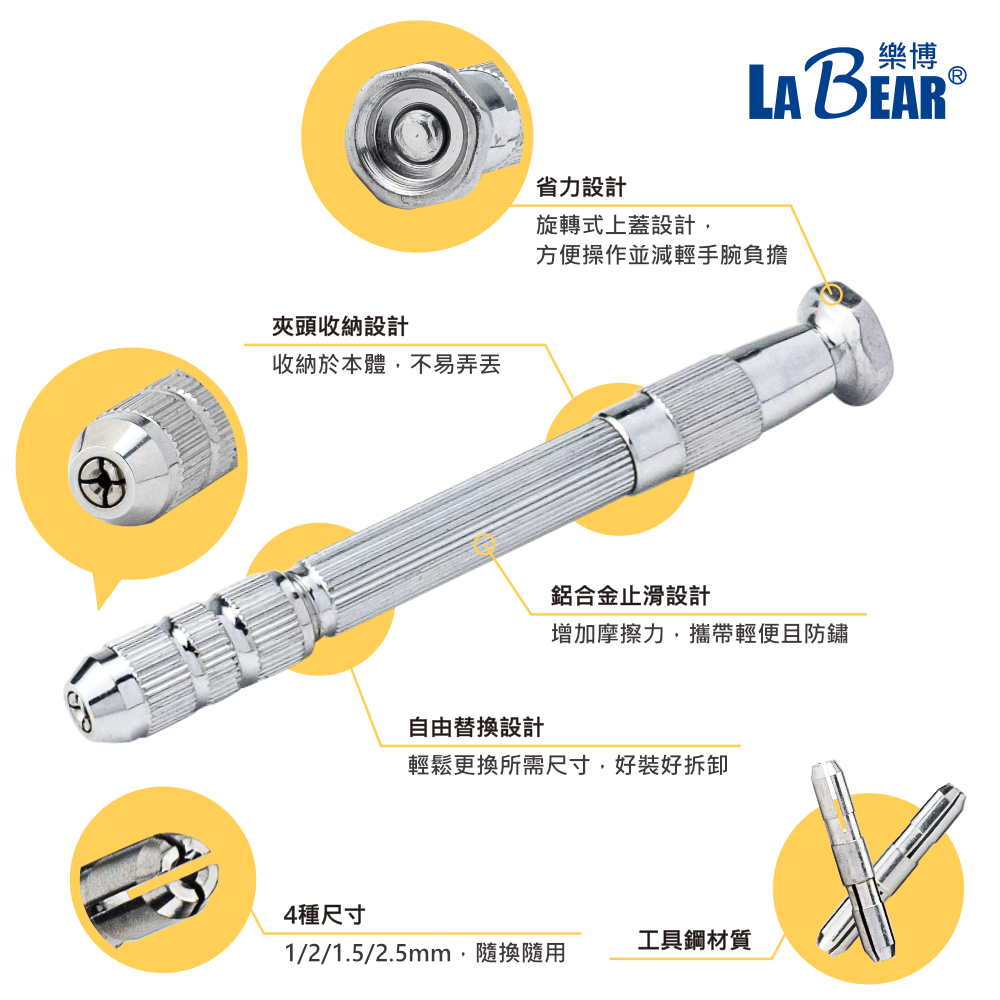 樂博
LA BEAR®

省力設計
旋轉式上蓋設計，
方便操作並減輕手腕負擔

夾頭收納設計
收納於本體，不易弄丟

鋁合金止滑設計
增加摩擦力，攜帶輕便且防鏽

自由替換設計
輕鬆更換所需尺寸，好裝好拆卸

4種尺寸
1/2/1.5/2.5mm，隨換隨用

工具鋼材質