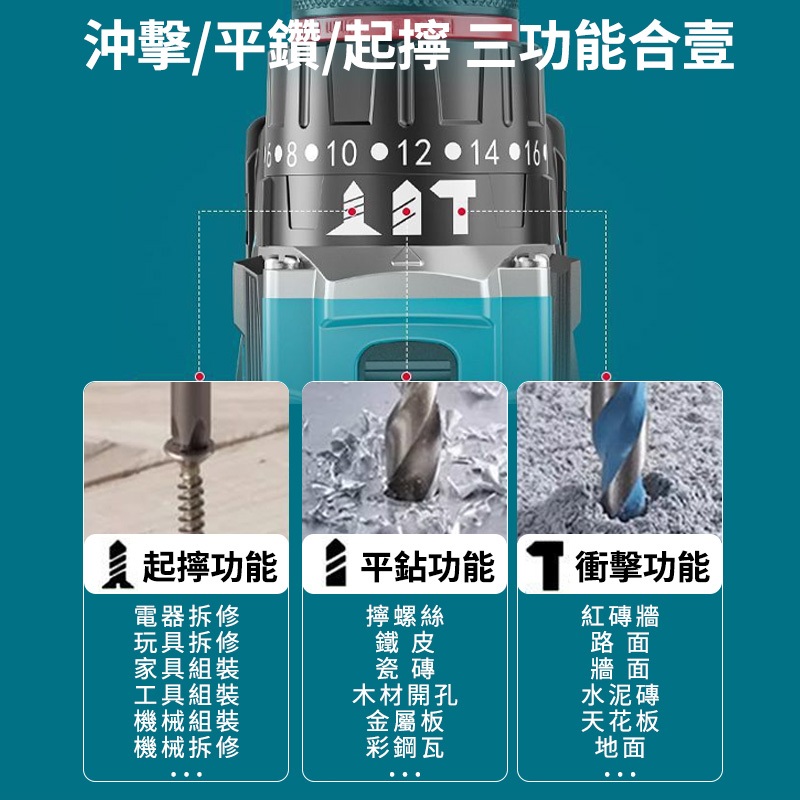 沖擊/平鑽/起擰 三功能合壹

6 • 8 • 10 • 12 • 14 • 16

起擰功能
電器拆修
玩具拆修
家具組裝
工具組裝
機械組裝
機械拆修
...

平鉆功能
擰螺絲
鐵 皮
瓷 磚
木材開孔
金屬板
彩鋼瓦
...

衝擊功能
紅磚牆
路 面
牆 面
水泥磚
天花板
地面
...