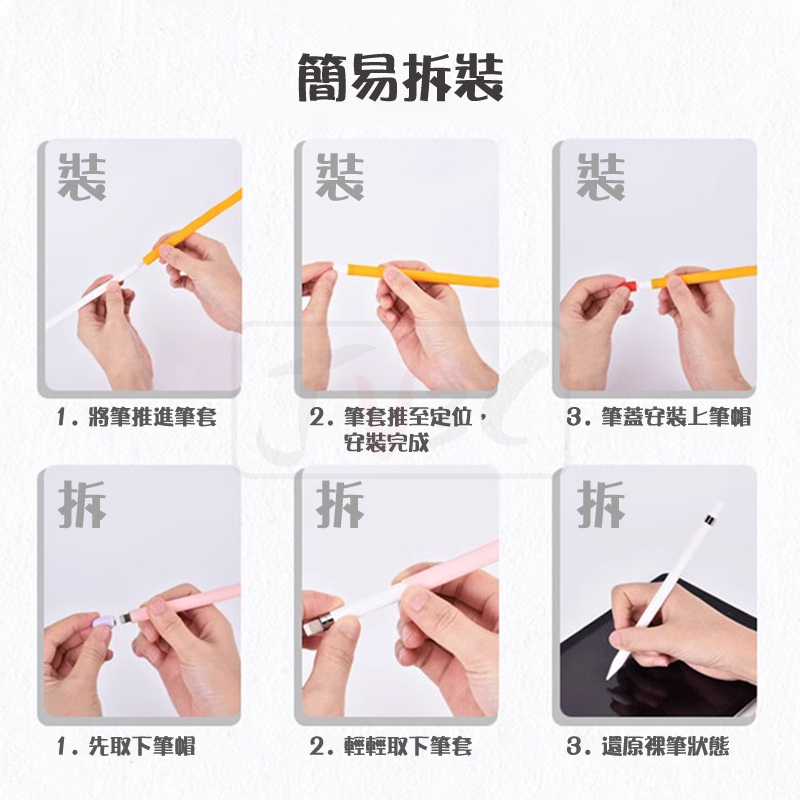 簡易拆裝

裝

1. 將筆推進筆套

裝

2. 筆套推至定位，安裝完成

裝

3. 筆蓋安裝上筆帽

拆

1. 先取下筆帽

拆

2. 輕輕取下筆套

拆

3. 還原裸筆狀態