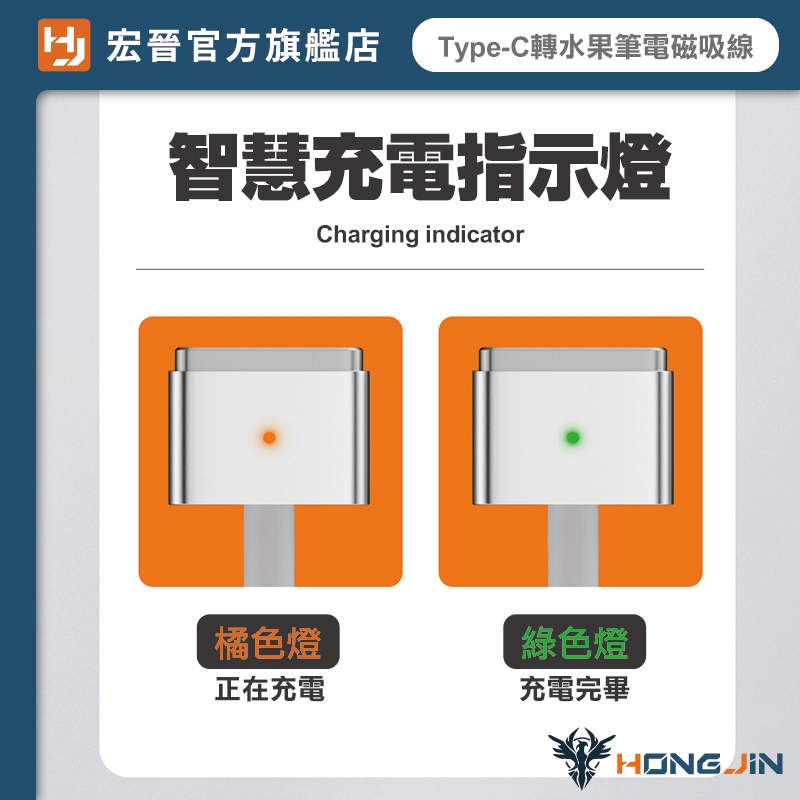 宏晉官方旗艦店

Type-C轉水果筆電磁吸線

智慧充電指示燈

Charging indicator

橘色燈
正在充電

綠色燈
充電完畢

HONGJIN