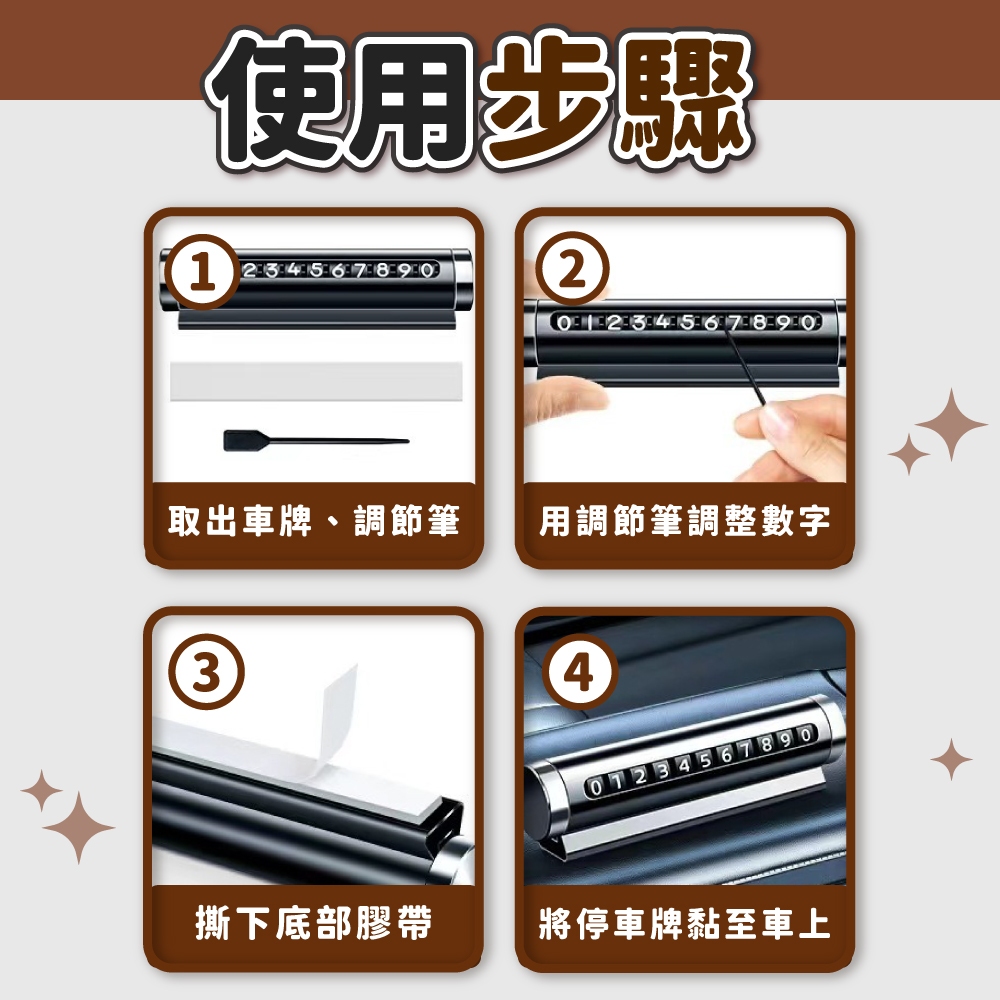 使用步驟

1
234567890
取出車牌、調節筆

2
01234567890
用調節筆調整數字

3
撕下底部膠帶

4
01234567890
將停車牌黏至車上