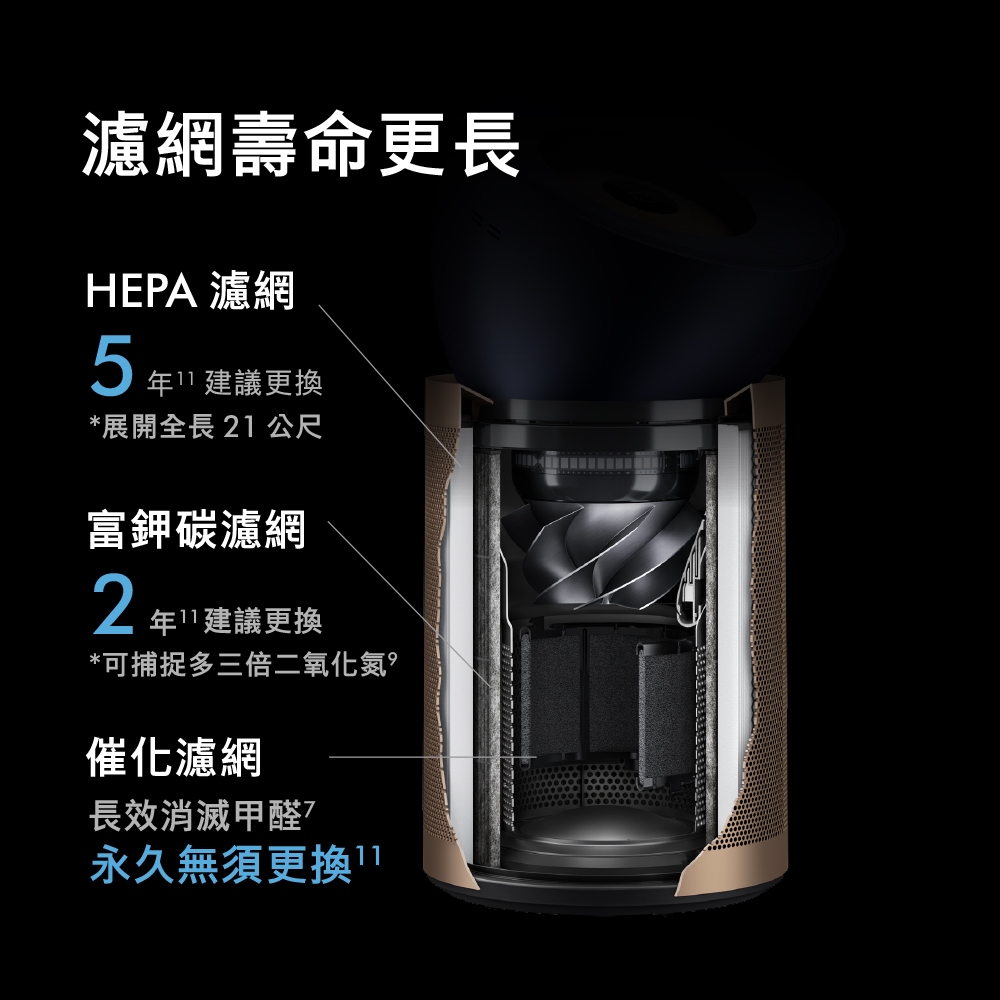 濾網壽命更長

HEPA 濾網

5 年$^{11}$ 建議更換

*展開全長 21 公尺

富鉀碳濾網

2 年$^{11}$ 建議更換

*可捕捉多三倍二氧化氮$^{9}$

催化濾網

長效消滅甲醛$^{7}$

永久無須更換$^{11}$