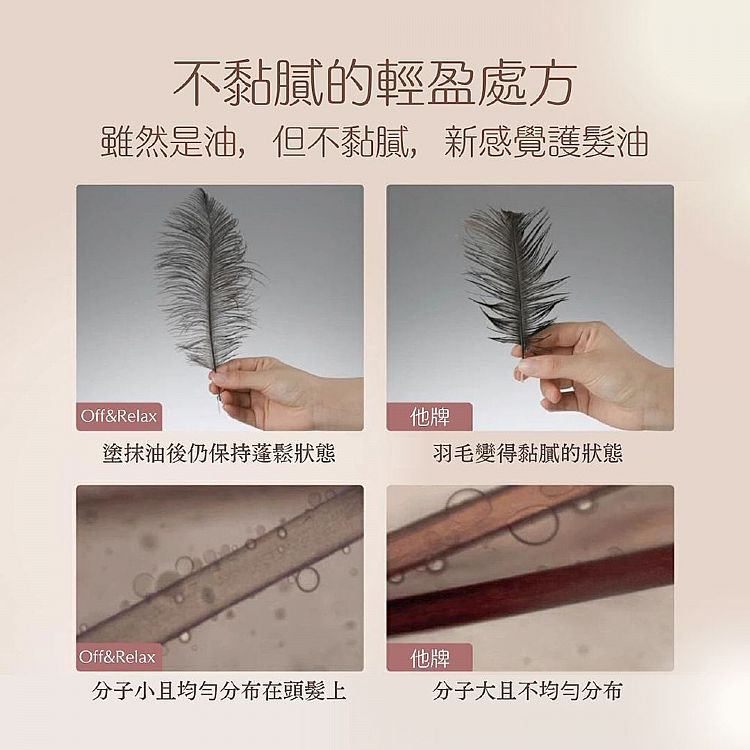 不黏膩的輕盈處方

雖然是油，但不黏膩，新感覺護髮油

Off&Relax

塗抹油後仍保持蓬鬆狀態

他牌

羽毛變得黏膩的狀態

Off&Relax

分子小且均勻分布在頭髮上

他牌

分子大且不均勻分布