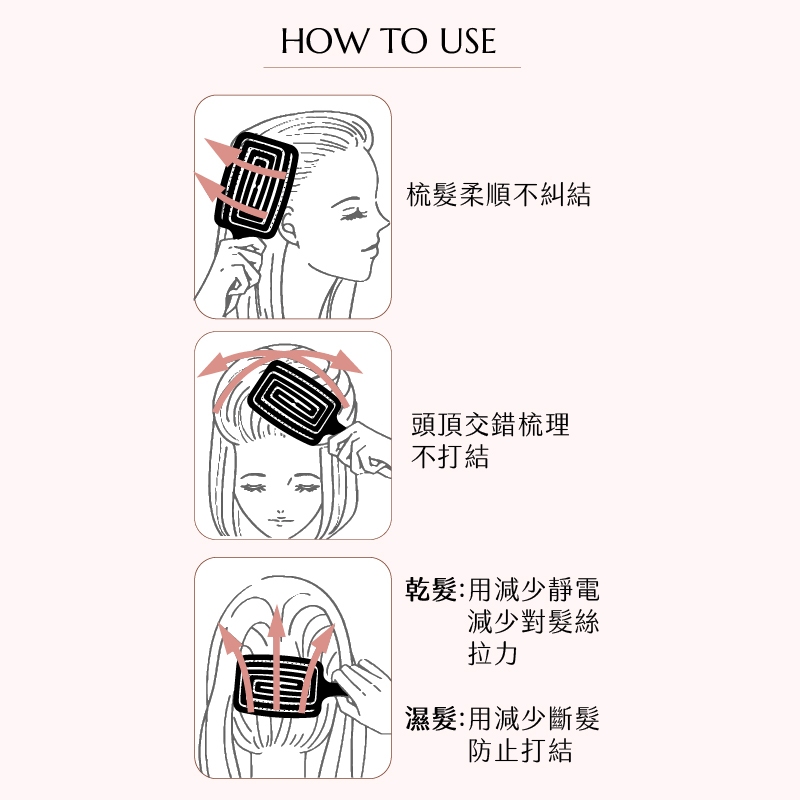 HOW TO USE

梳髮柔順不糾結

頭頂交錯梳理
不打結

乾髮:用減少靜電
減少對髮絲
拉力

濕髮:用減少斷髮
防止打結