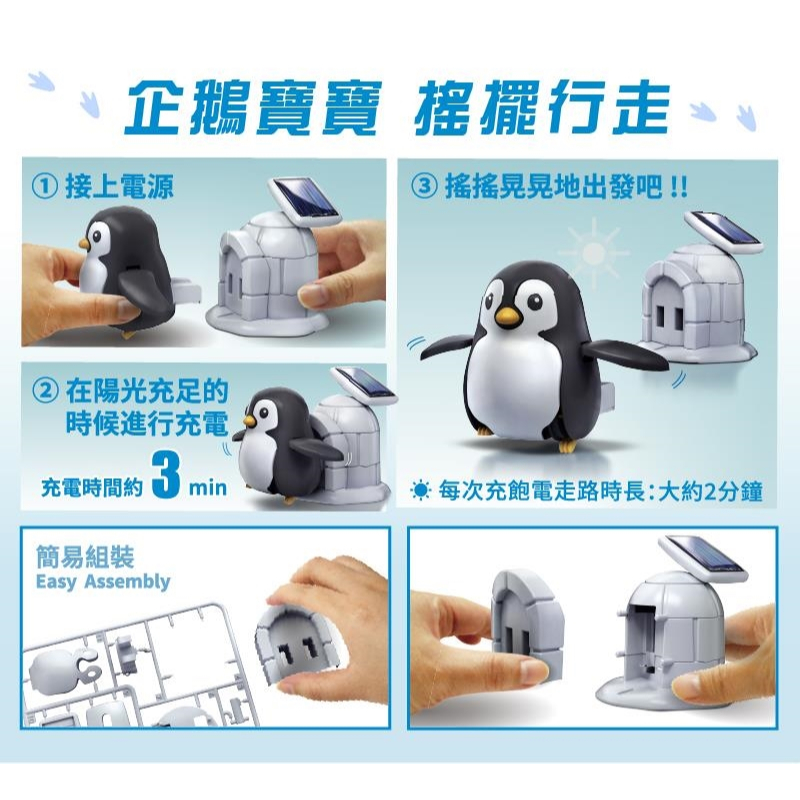 企鵝寶寶 搖擺行走

① 接上電源

② 在陽光充足的時候進行充電

充電時間約 3 min

③ 搖搖晃晃地出發吧 !!

每次充飽電走路時長：大約2分鐘

簡易組裝
Easy Assembly