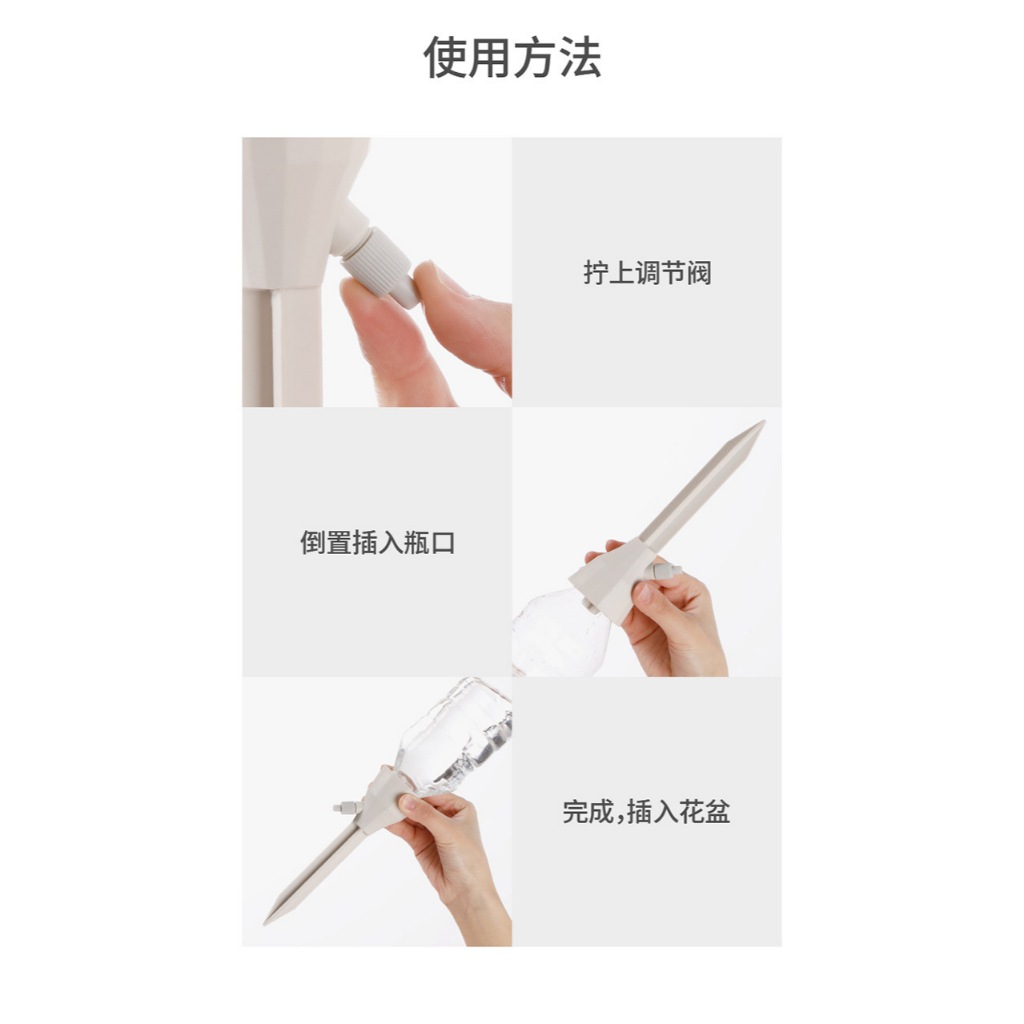 使用方法

拧上调节阀

倒置插入瓶口

完成,插入花盆