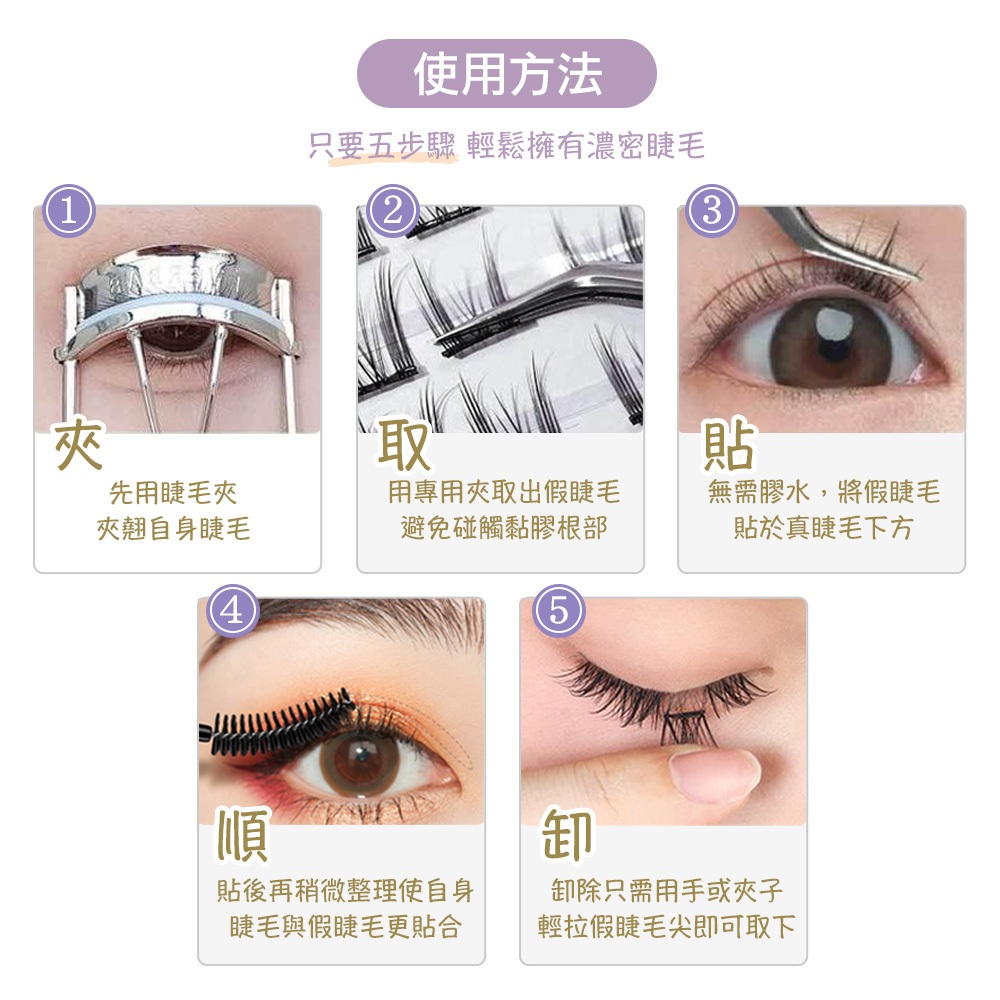 使用方法

只要五步驟 輕鬆擁有濃密睫毛

1
夾
先用睫毛夾
夾翹自身睫毛

2
取
用專用夾取出假睫毛
避免碰觸黏膠根部

3
貼
無需膠水，將假睫毛
貼於真睫毛下方

4
順
貼後再稍微整理使自身
睫毛與假睫毛更貼合

5
卸
卸除只需用手或夾子
輕拉假睫毛尖即可取下