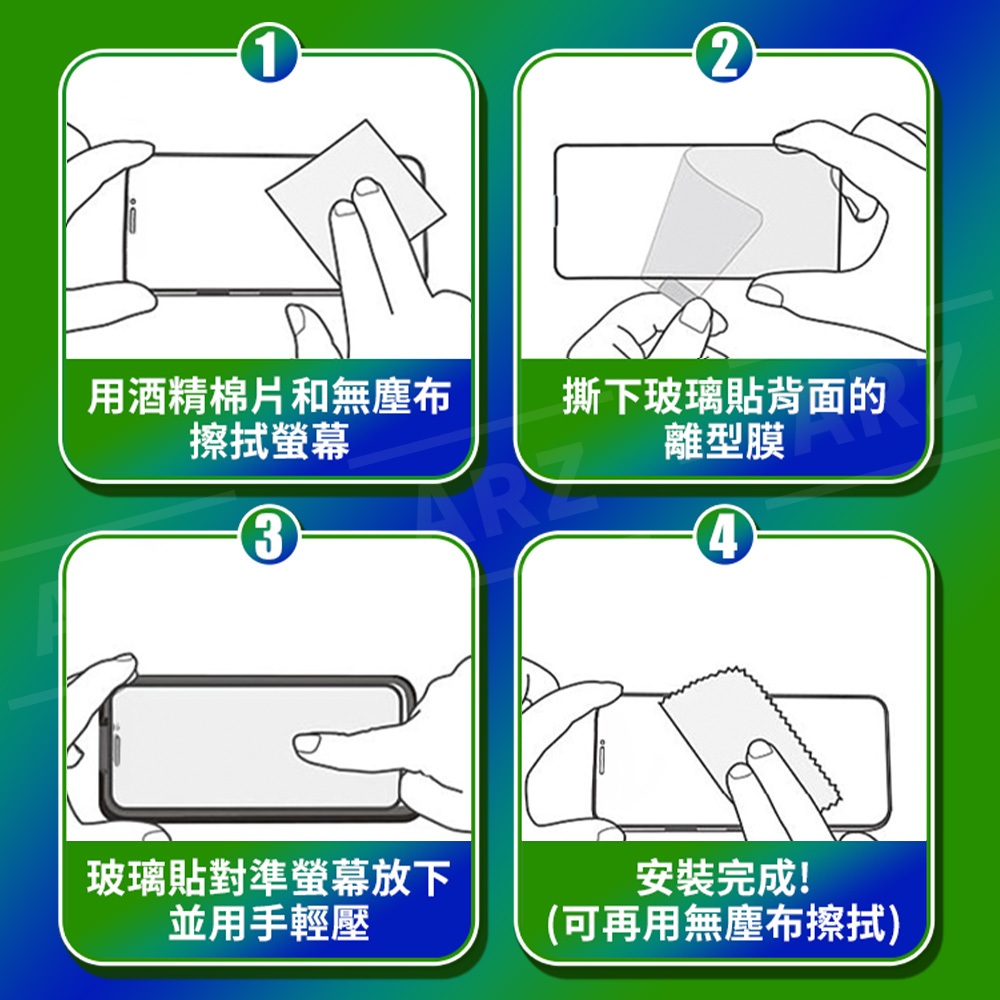 1

用酒精棉片和無塵布擦拭螢幕

2

撕下玻璃貼背面的離型膜

3

玻璃貼對準螢幕放下並用手輕壓

4

安裝完成!
(可再用無塵布擦拭)

ARZ