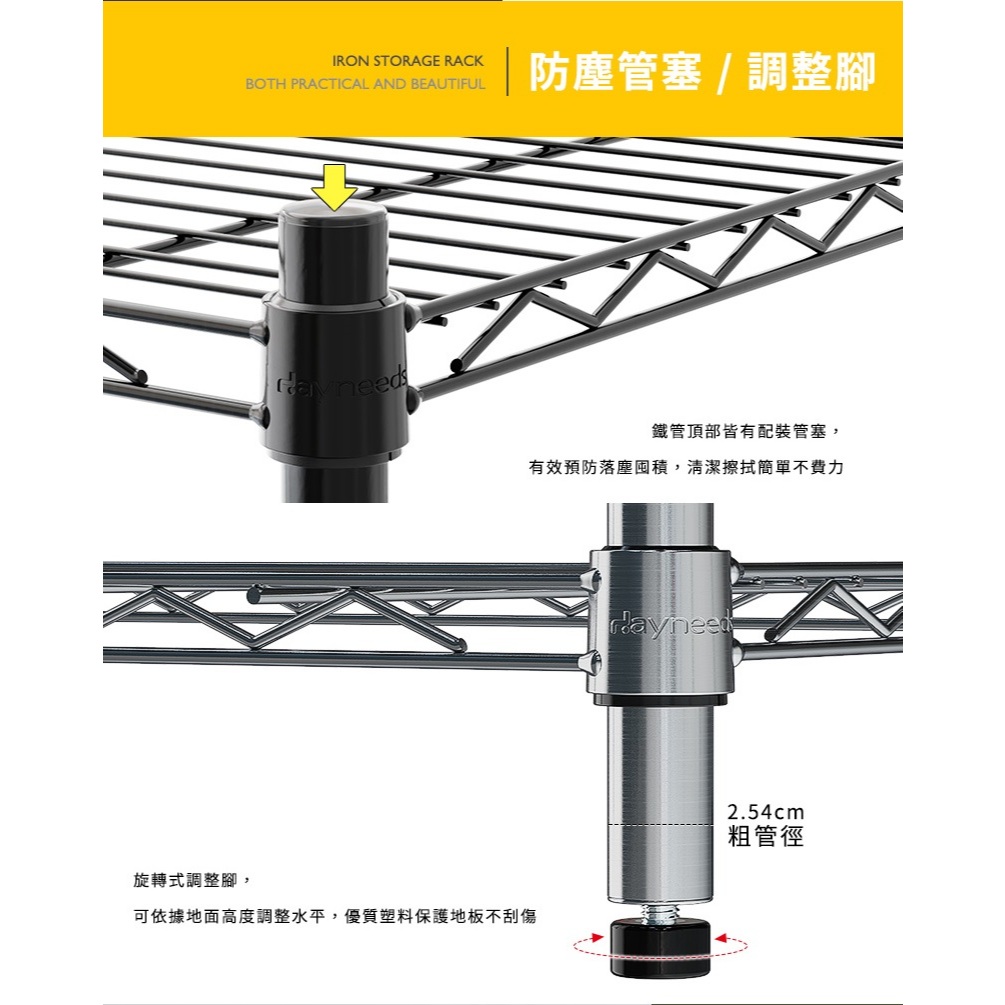 IRON STORAGE RACK
BOTH PRACTICAL AND BEAUTIFUL

防塵管塞 / 調整腳

dayneeds

鐵管頂部皆有配裝管塞，

有效預防落塵囤積，清潔擦拭簡單不費力

dayneeds

2.54cm
粗管徑

旋轉式調整腳，

可依據地面高度調整水平，優質塑料保護地板不刮傷