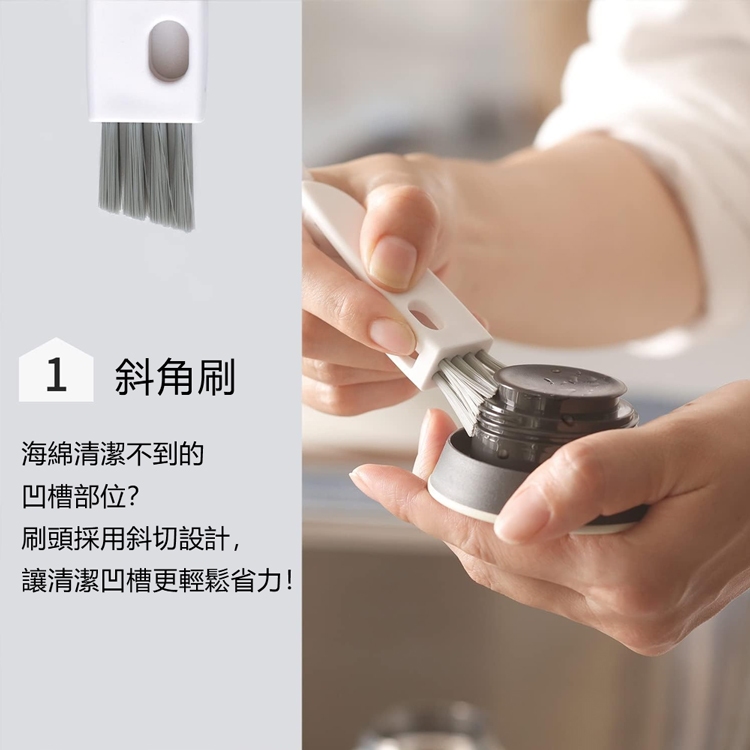 1 斜角刷

海綿清潔不到的
凹槽部位?
刷頭採用斜切設計,
讓清潔凹槽更輕鬆省力!