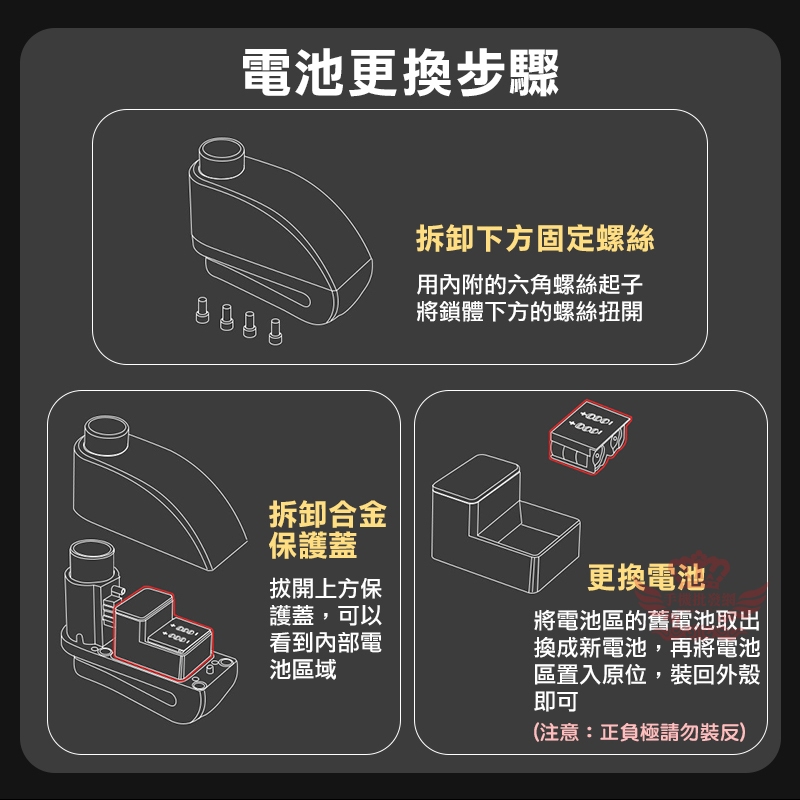 電池更換步驟

拆卸下方固定螺絲

用內附的六角螺絲起子將鎖體下方的螺絲扭開

拆卸合金保護蓋

拔開上方保護蓋，可以看到內部電池區域

更換電池

將電池區的舊電池取出換成新電池，再將電池區置入原位，裝回外殼即可

(注意：正負極請勿裝反)