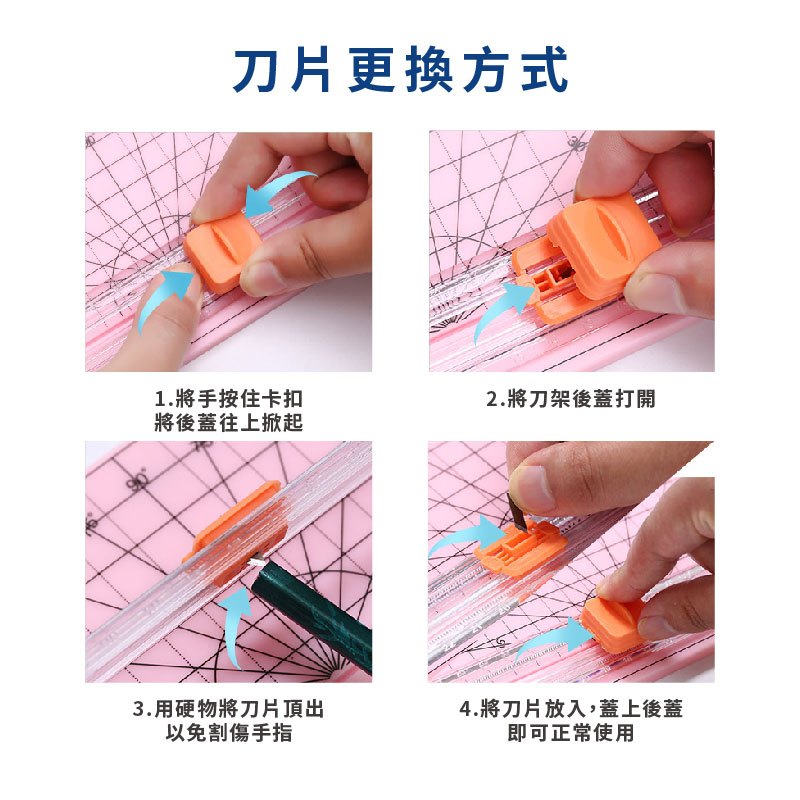 刀片更換方式

1.將手按住卡扣
將後蓋往上掀起

2.將刀架後蓋打開

3.用硬物將刀片頂出
以免割傷手指

4.將刀片放入，蓋上後蓋
即可正常使用