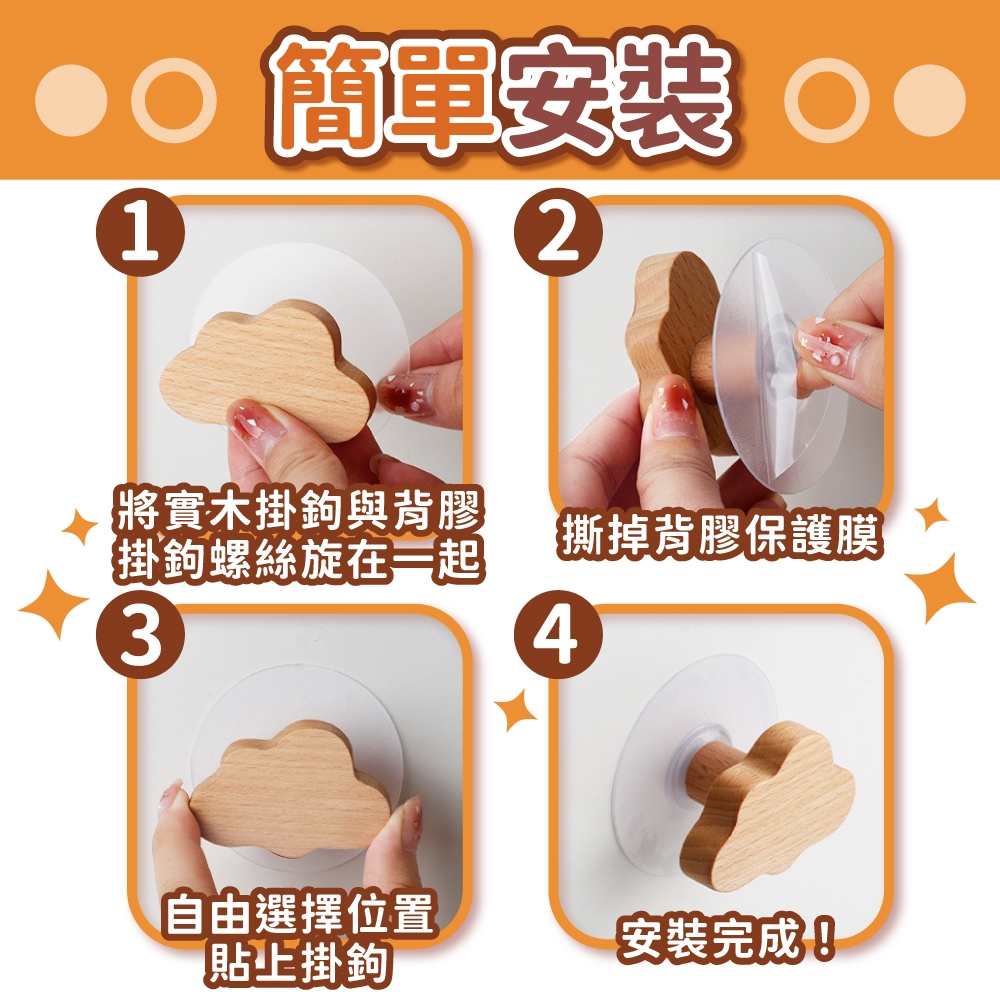 簡單安裝

1
將實木掛鉤與背膠掛鉤螺絲旋在一起

2
撕掉背膠保護膜

3
自由選擇位置貼上掛鉤

4
安裝完成！