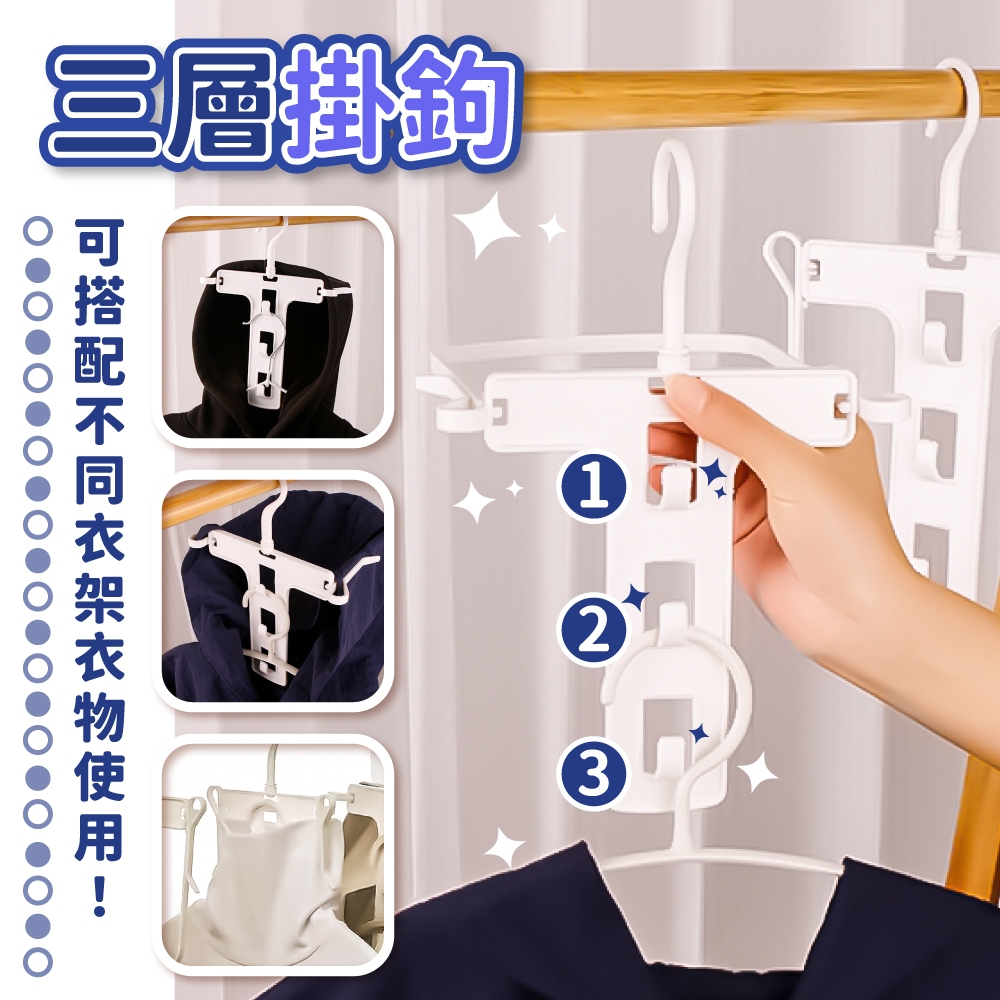 三層掛鉤

可搭配不同衣架衣物使用！

1

2

3