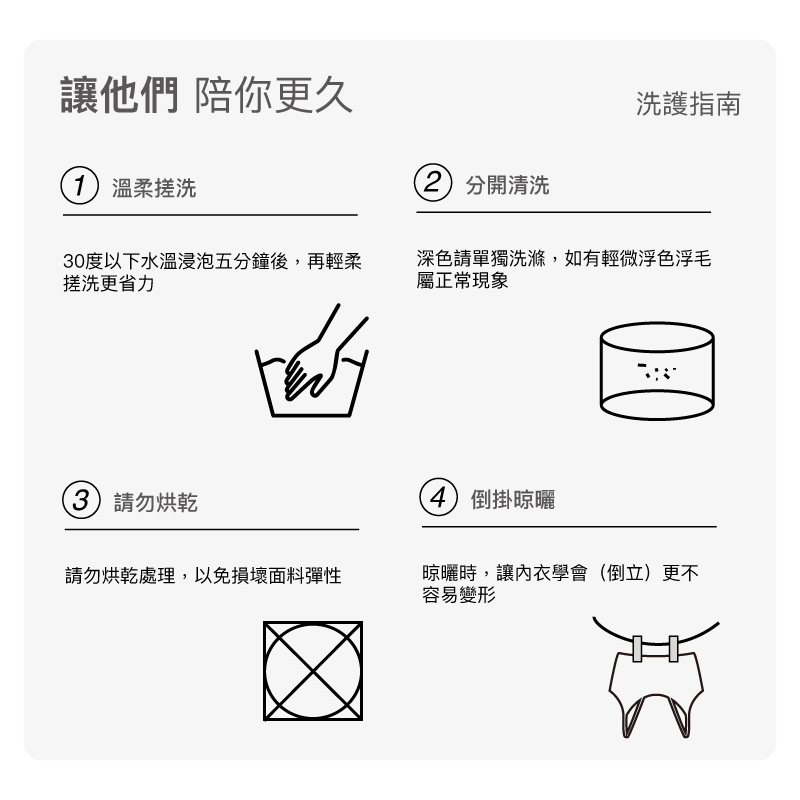 讓他們 陪你更久

洗護指南

1 溫柔搓洗

30度以下水溫浸泡五分鐘後，再輕柔搓洗更省力

2 分開清洗

深色請單獨洗滌，如有輕微浮色浮毛屬正常現象

3 請勿烘乾

請勿烘乾處理，以免損壞面料彈性

4 倒掛晾曬

晾曬時，讓內衣學會（倒立）更不容易變形