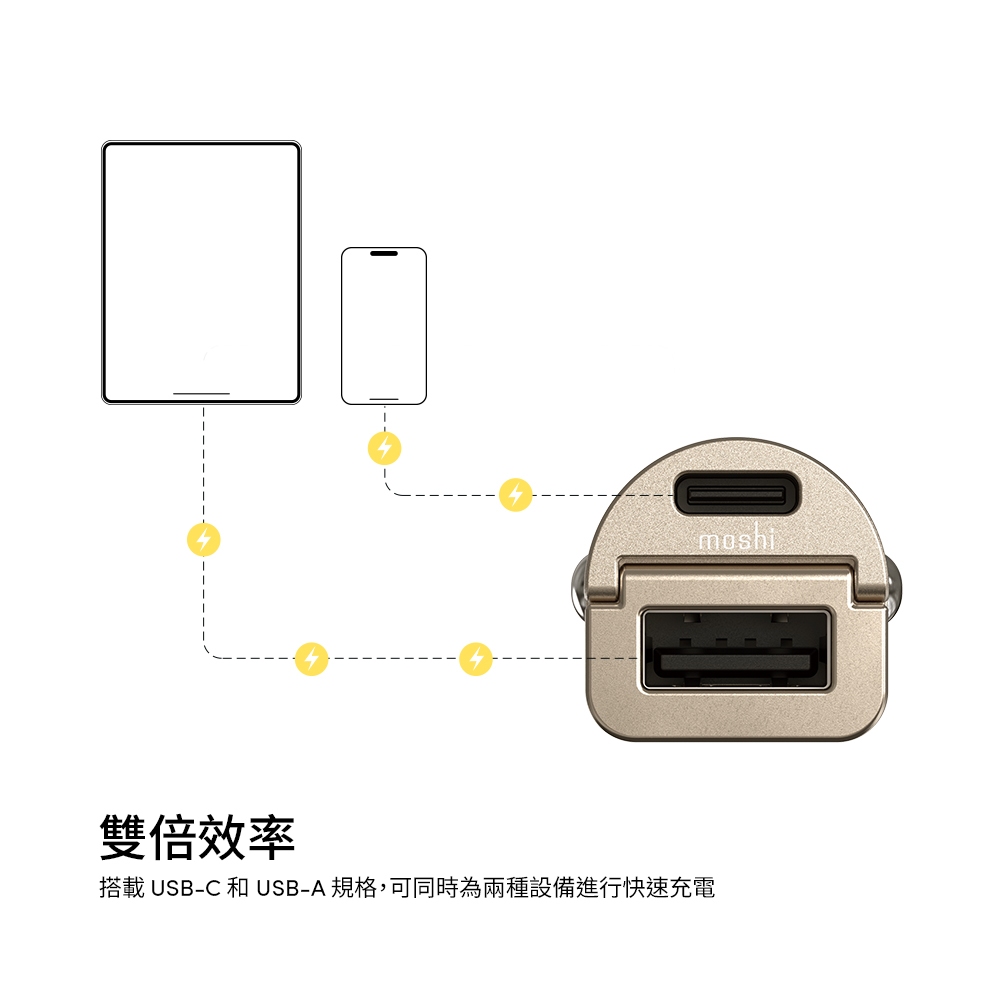 moshi

雙倍效率

搭載 USB-C 和 USB-A 規格，可同時為兩種設備進行快速充電