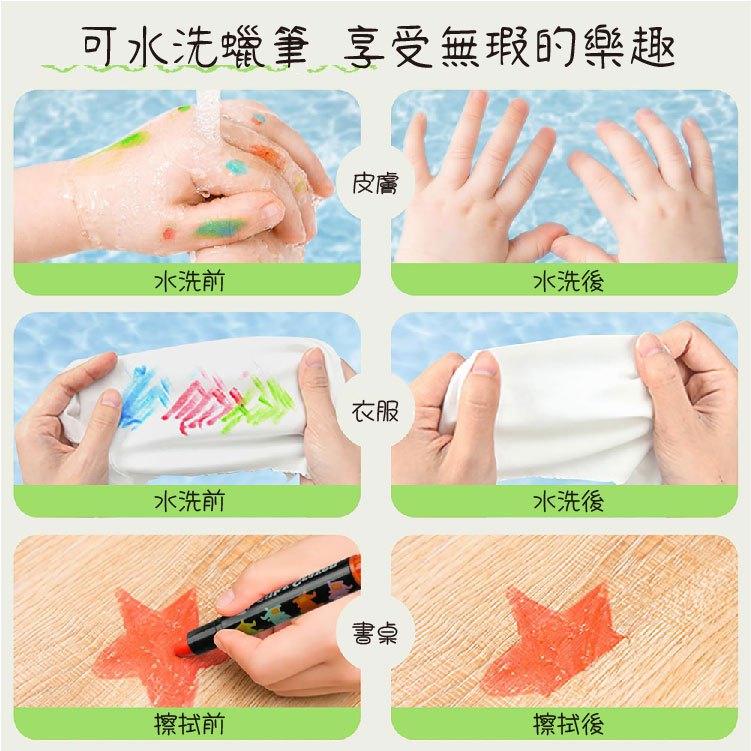 可水洗蠟筆 享受無瑕的樂趣

皮膚

水洗前

水洗後

衣服

水洗前

水洗後

書桌

擦拭前

擦拭後