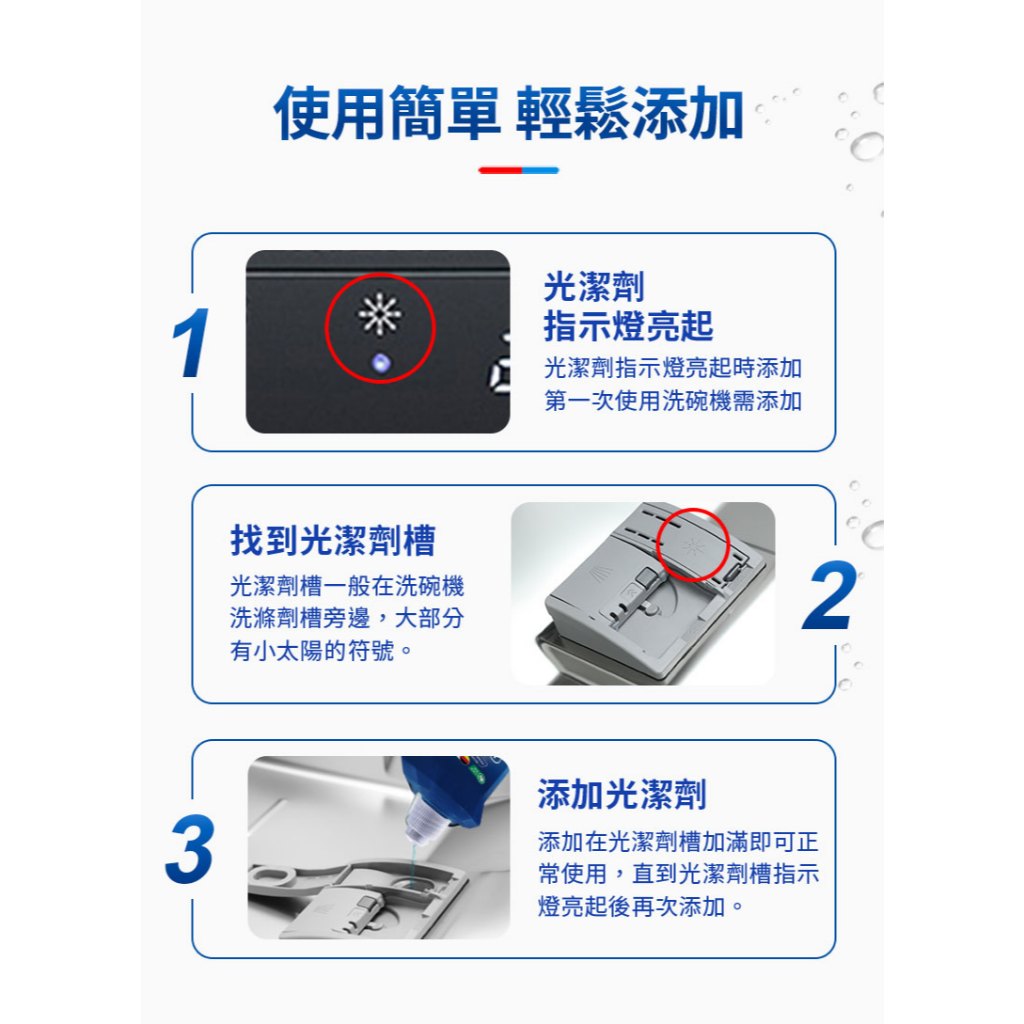 使用簡單 輕鬆添加

1

光潔劑
指示燈亮起

光潔劑指示燈亮起時添加
第一次使用洗碗機需添加

找到光潔劑槽

光潔劑槽一般在洗碗機洗滌劑槽旁邊，大部分有小太陽的符號。

2

3

添加光潔劑

添加在光潔劑槽加滿即可正常使用，直到光潔劑槽指示燈亮起後再次添加。