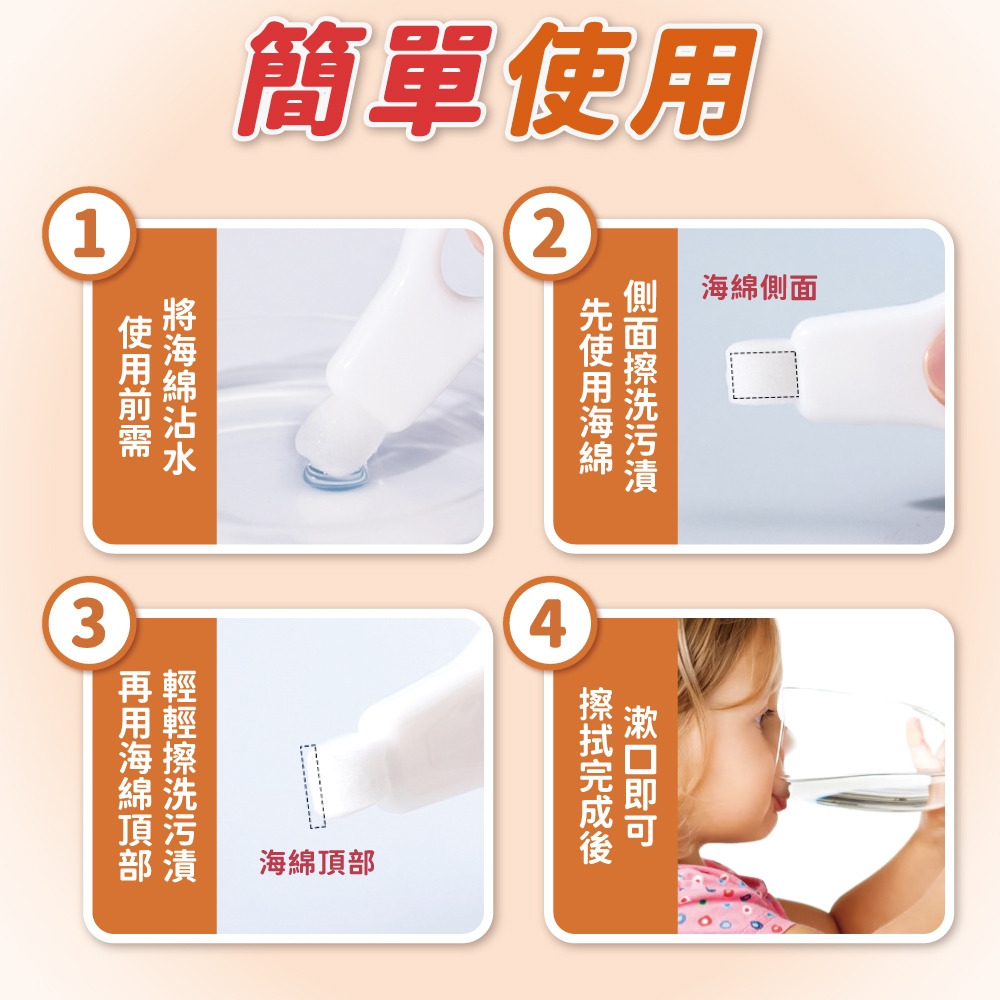 簡單使用

1

使用前需
將海綿沾水

2

先使用海綿
側面擦洗污漬

海綿側面

3

再用海綿頂部
輕輕擦洗污漬

海綿頂部

4

擦拭完成後
漱口即可