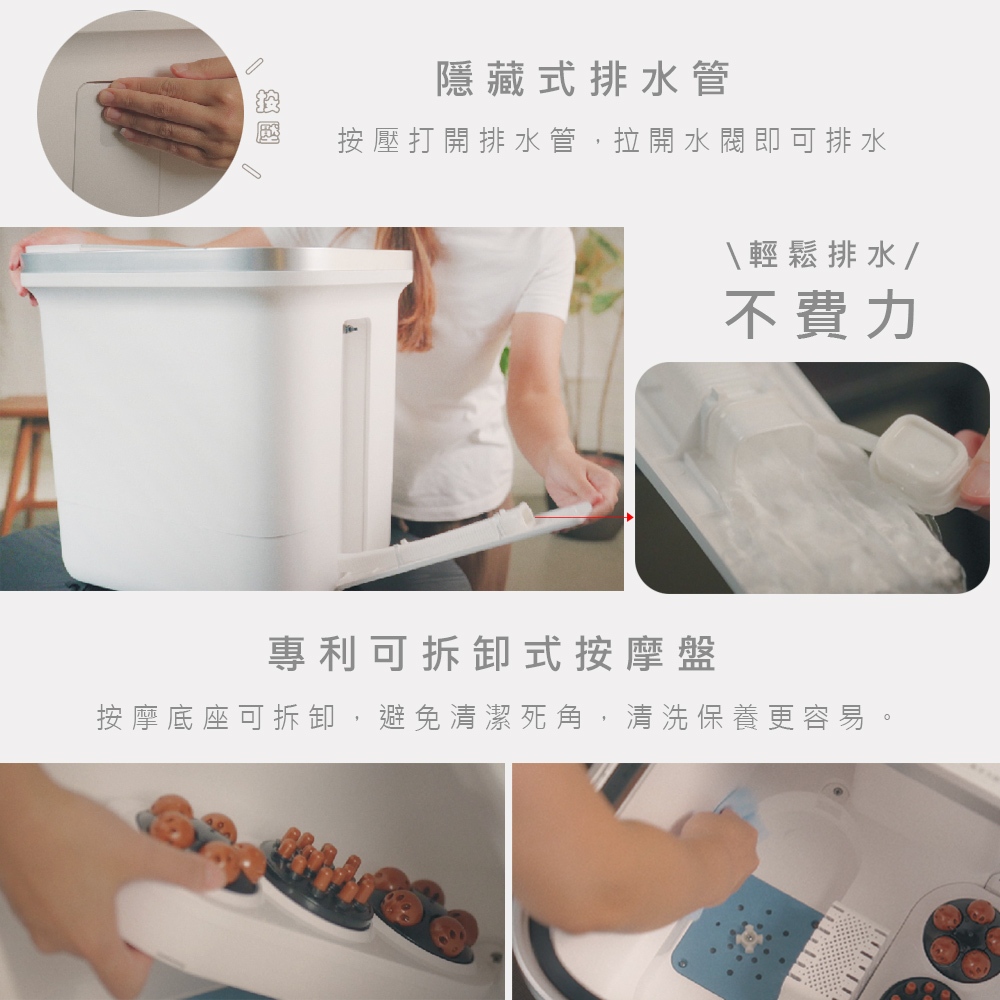 按壓

隱藏式排水管

按壓打開排水管，拉開水閥即可排水

\輕鬆排水/

不費力

專利可拆卸式按摩盤

按摩底座可拆卸，避免清潔死角，清洗保養更容易。