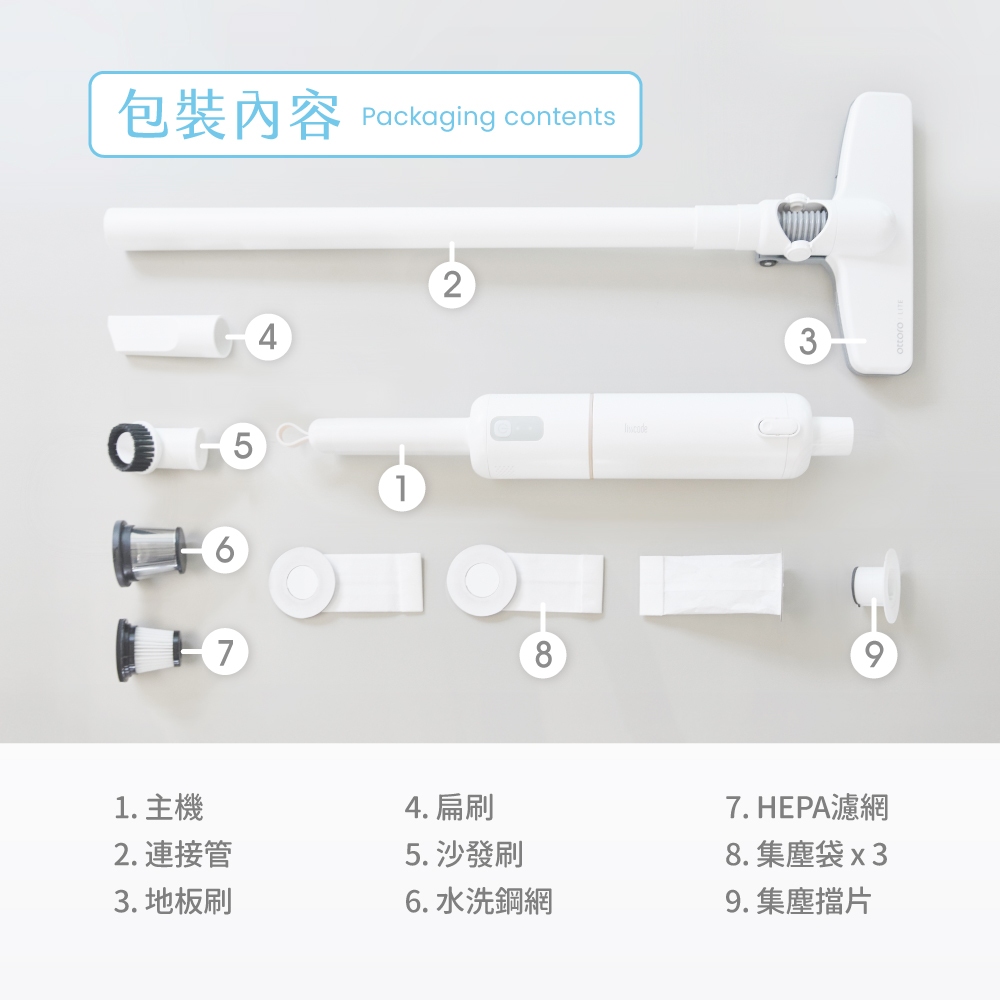 包裝內容 Packaging contents

2

4

3

5

1

6

7

8

9

1. 主機
2. 連接管
3. 地板刷

4. 扁刷
5. 沙發刷
6. 水洗鋼網

7. HEPA濾網
8. 集塵袋 x 3
9. 集塵擋片