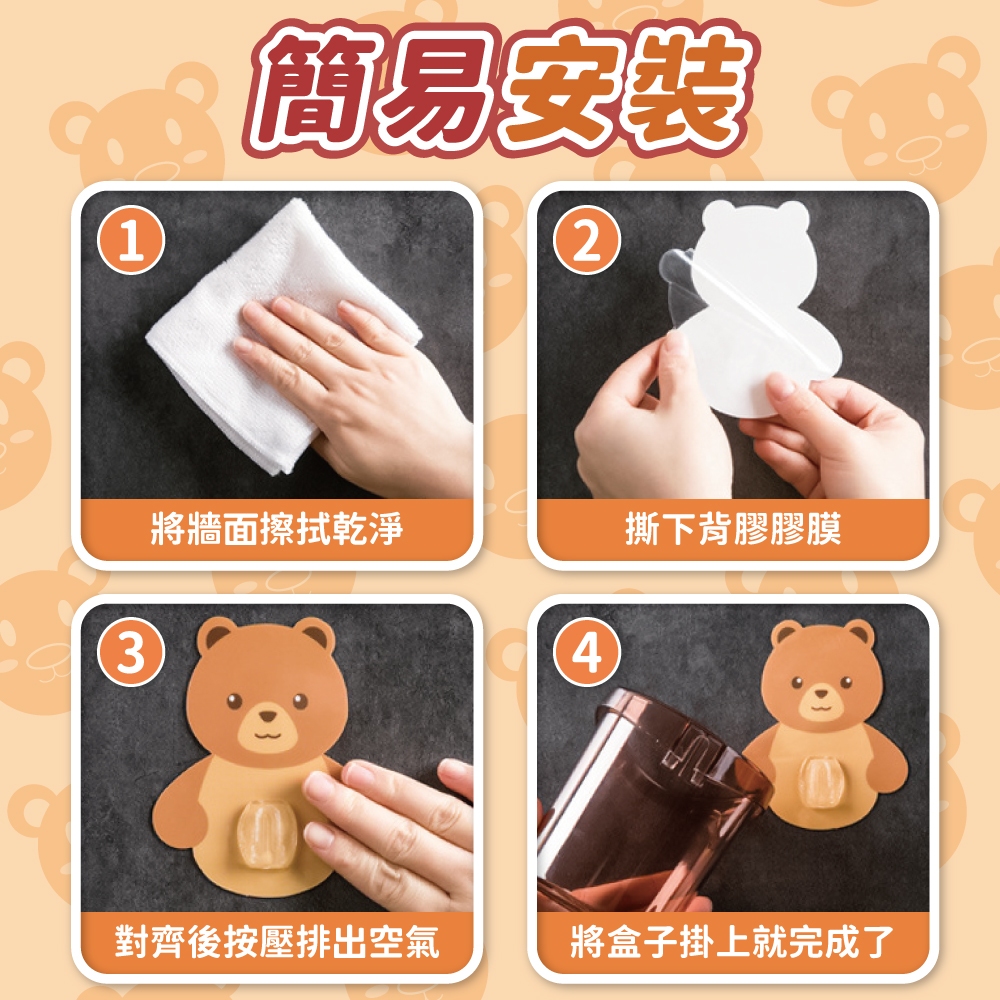 簡易安裝

1
將牆面擦拭乾淨

2
撕下背膠膠膜

3
對齊後按壓排出空氣

4
將盒子掛上就完成了