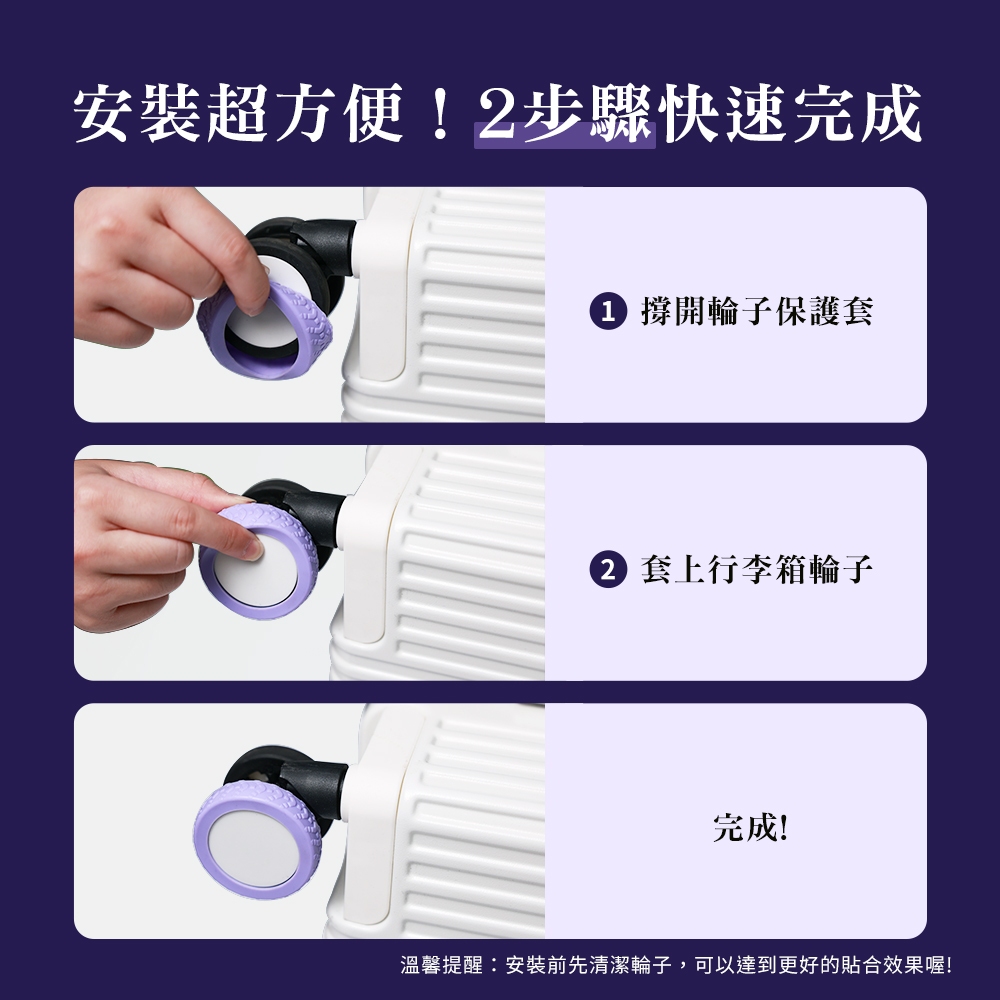 安裝超方便！2步驟快速完成

1 撐開輪子保護套

2 套上行李箱輪子

完成!

溫馨提醒：安裝前先清潔輪子，可以達到更好的貼合效果喔!