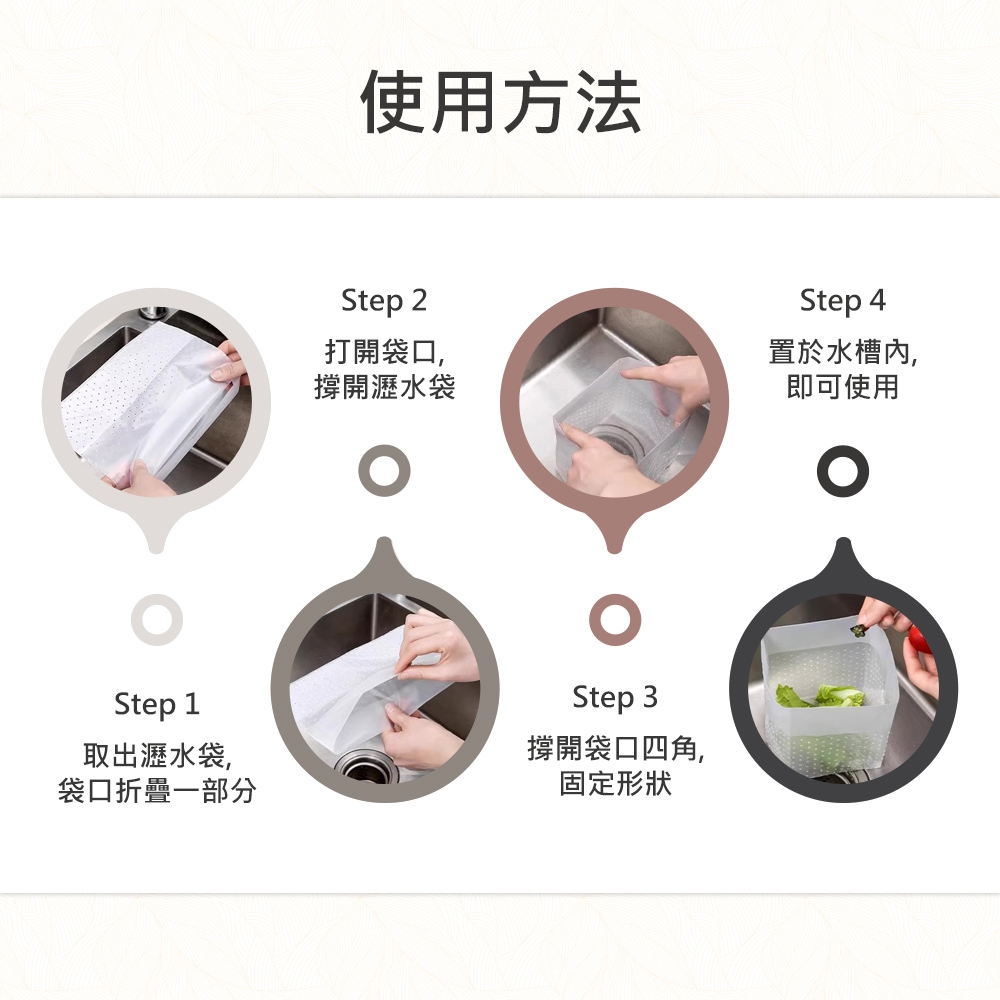 使用方法

Step 1

取出瀝水袋,
袋口折疊一部分

Step 2

打開袋口,
撐開瀝水袋

Step 3

撐開袋口四角,
固定形狀

Step 4

置於水槽內,
即可使用