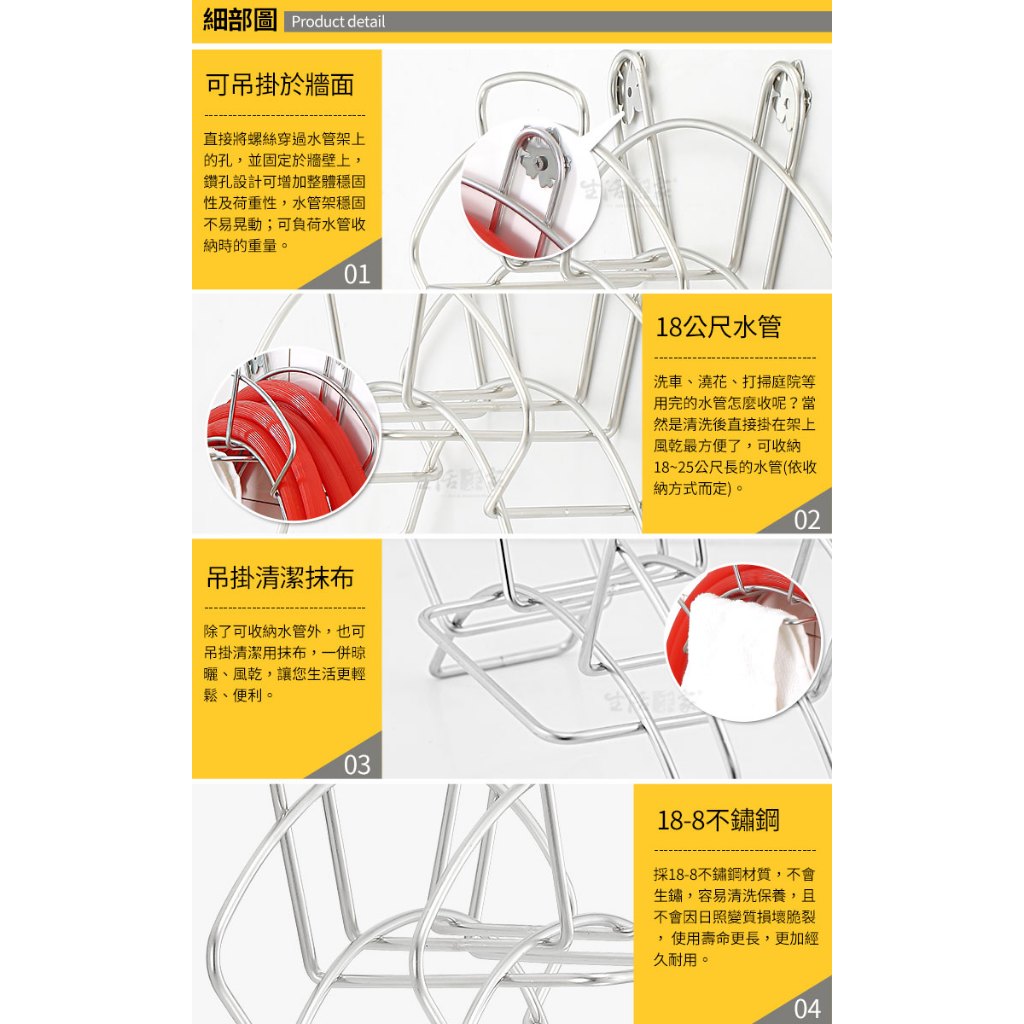 細部圖 Product detail

可吊掛於牆面

直接將螺絲穿過水管架上的孔，並固定於牆壁上，鑽孔設計可增加整體穩固性及荷重性，水管架穩固不易晃動；可負荷水管收納時的重量。

01

18公尺水管

洗車、澆花、打掃庭院等用完的水管怎麼收呢？當然是清洗後直接掛在架上風乾最方便了，可收納18~25公尺長的水管(依收納方式而定)。

02

吊掛清潔抹布

除了可收納水管外，也可吊掛清潔用抹布，一併晾曬、風乾，讓您生活更輕鬆、便利。

03

18-8不鏽鋼

採18-8不鏽鋼材質，不會生鏽，容易清洗保養，且不會因日照變質損壞脆裂，使用壽命更長，更加經久耐用。

04