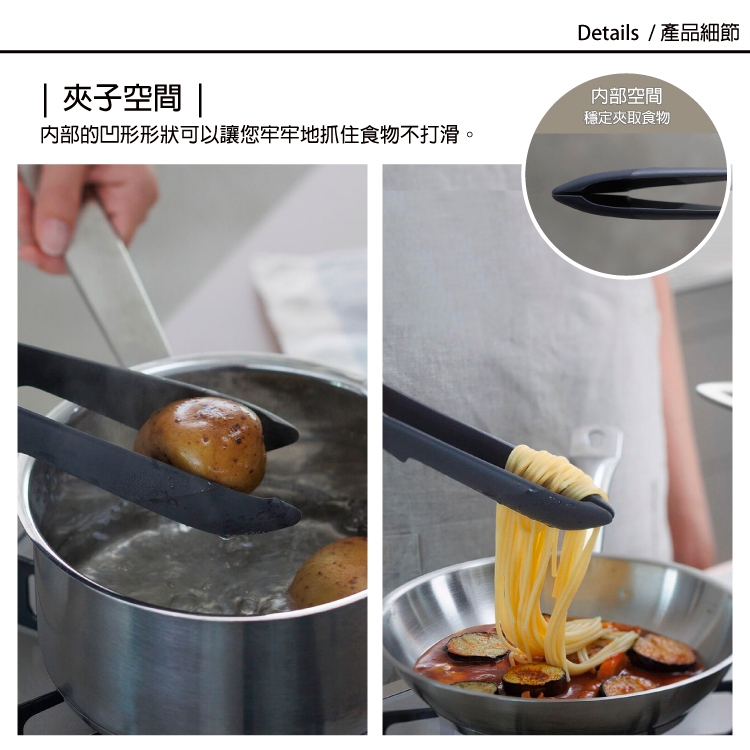 Details / 產品細節

| 夾子空間 |

內部的凹形形狀可以讓您牢牢地抓住食物不打滑。

內部空間
穩定夾取食物