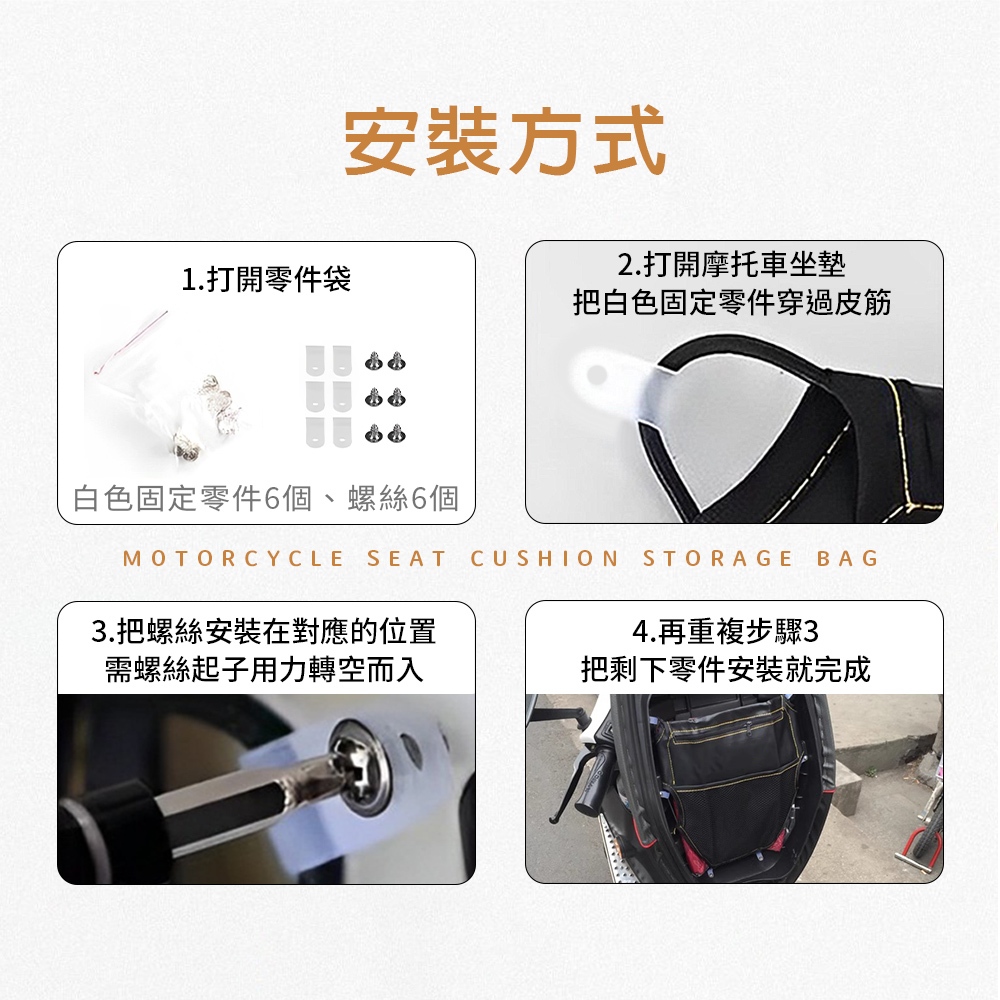 安裝方式

1.打開零件袋

白色固定零件6個、螺絲6個

2.打開摩托車坐墊
把白色固定零件穿過皮筋

MOTORCYCLE SEAT CUSHION STORAGE BAG

3.把螺絲安裝在對應的位置
需螺絲起子用力轉空而入

4.再重複步驟3
把剩下零件安裝就完成