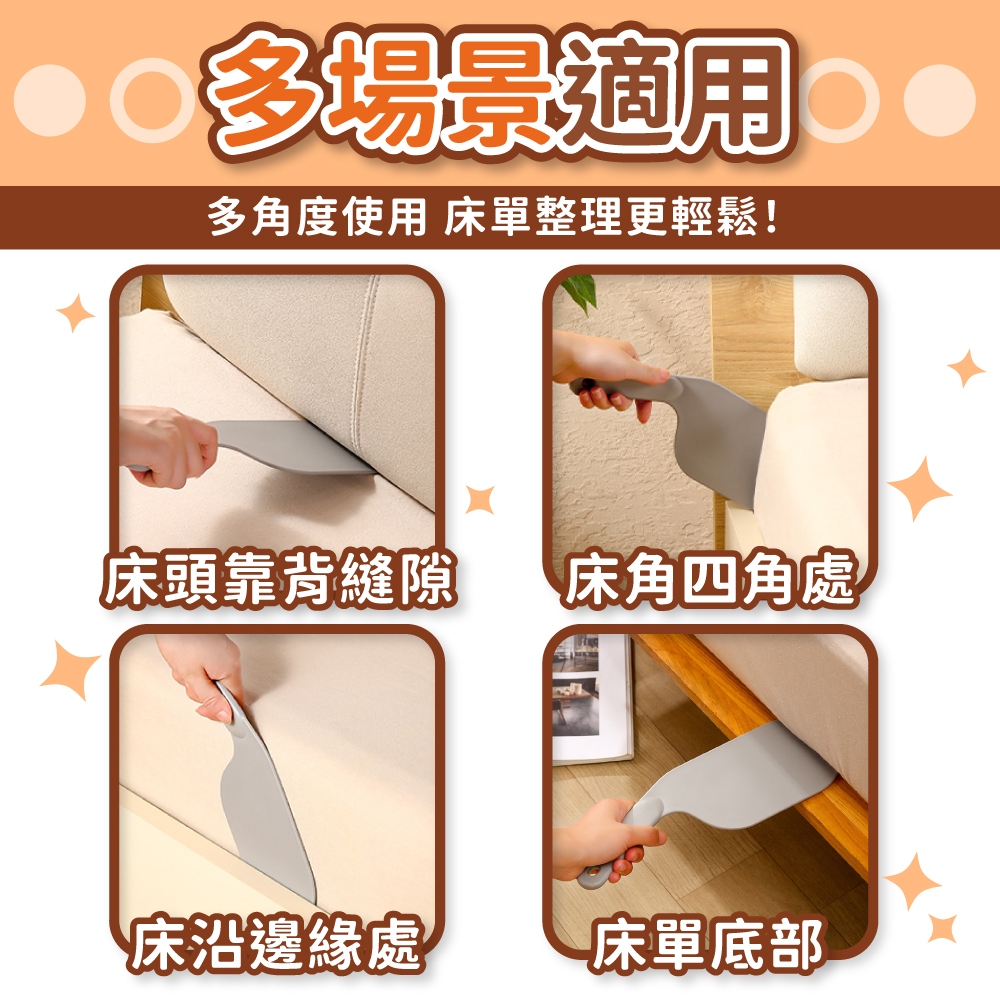 多場景適用

多角度使用 床單整理更輕鬆！

床頭靠背縫隙

床角四角處

床沿邊緣處

床單底部