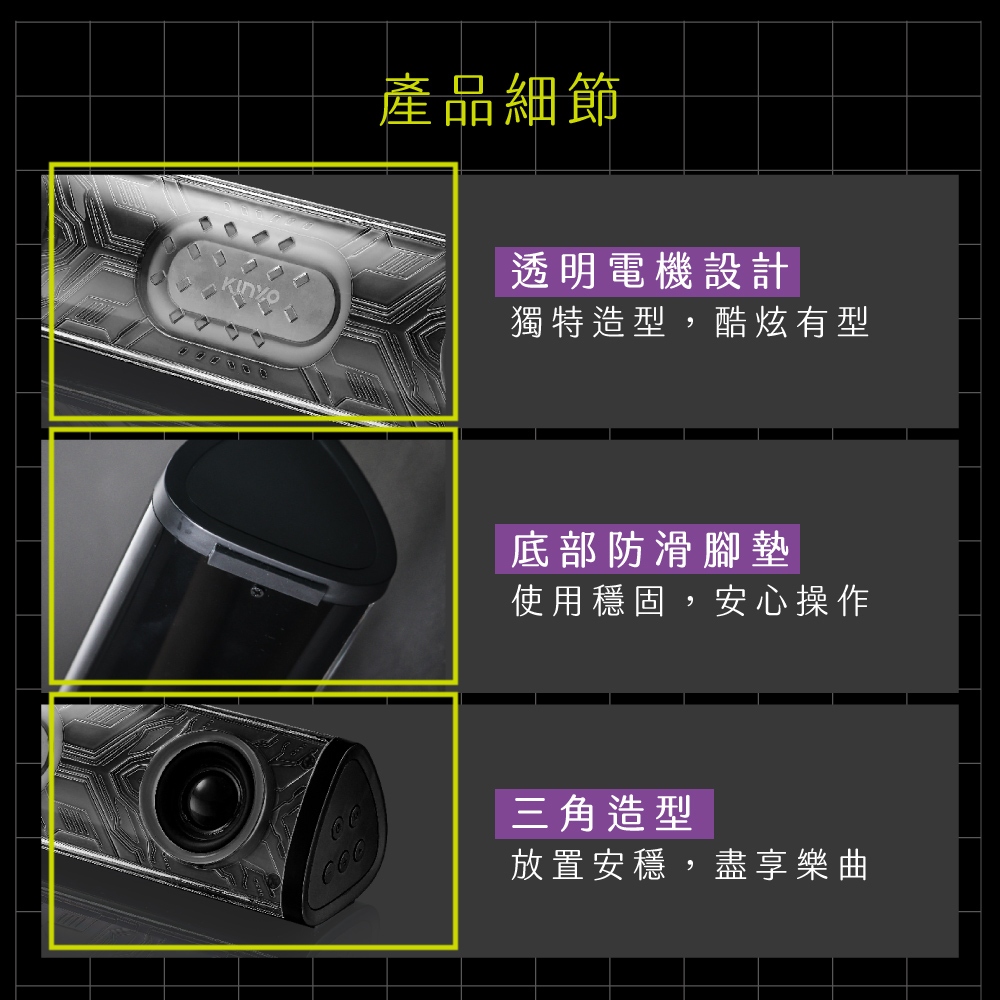 產品細節

KINYO

透明電機設計
獨特造型，酷炫有型

底部防滑腳墊
使用穩固，安心操作

三角造型
放置安穩，盡享樂曲