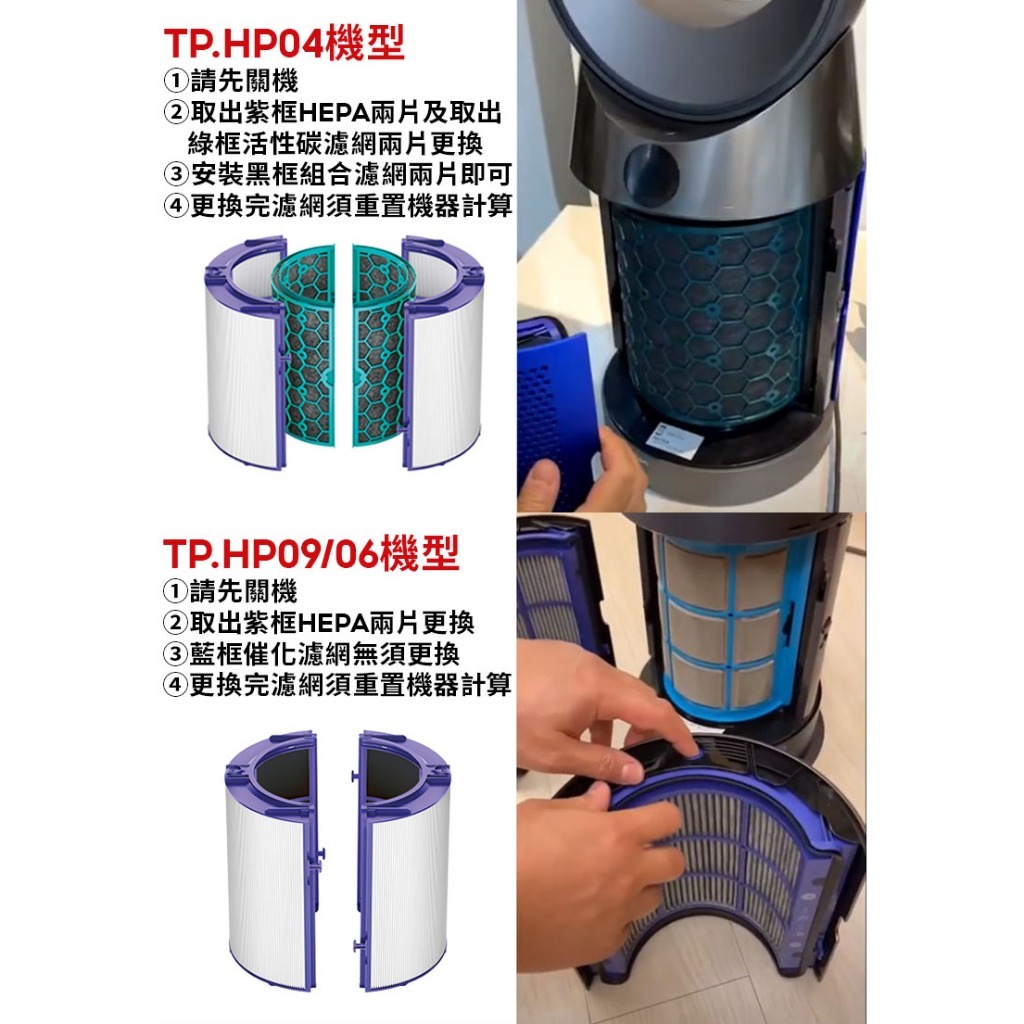 TP.HP04機型
①請先關機
②取出紫框HEPA兩片及取出綠框活性碳濾網兩片更換
③安裝黑框組合濾網兩片即可
④更換完濾網須重置機器計算

TP.HP09/06機型
①請先關機
②取出紫框HEPA兩片更換
③藍框催化濾網無須更換
④更換完濾網須重置機器計算