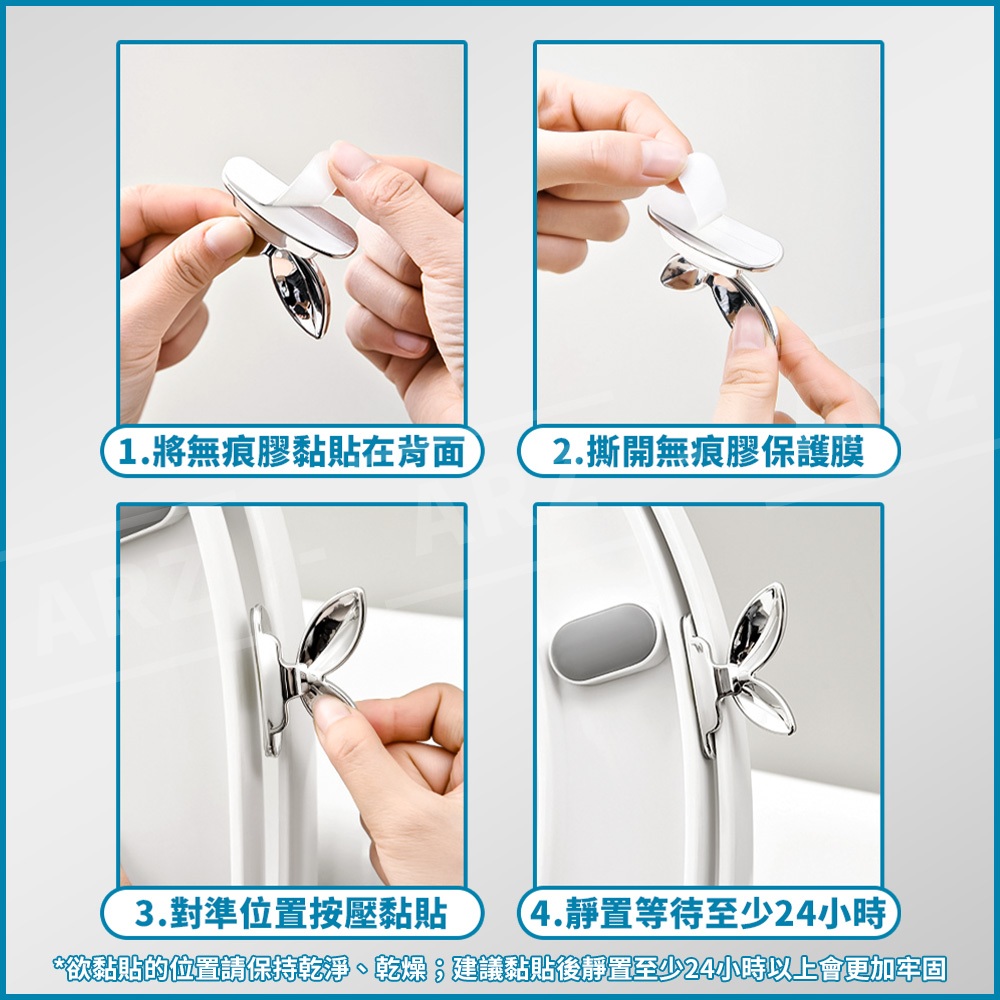 1.將無痕膠黏貼在背面

2.撕開無痕膠保護膜

3.對準位置按壓黏貼

4.靜置等待至少24小時

*欲黏貼的位置請保持乾淨、乾燥；建議黏貼後靜置至少24小時以上會更加牢固

ARZ