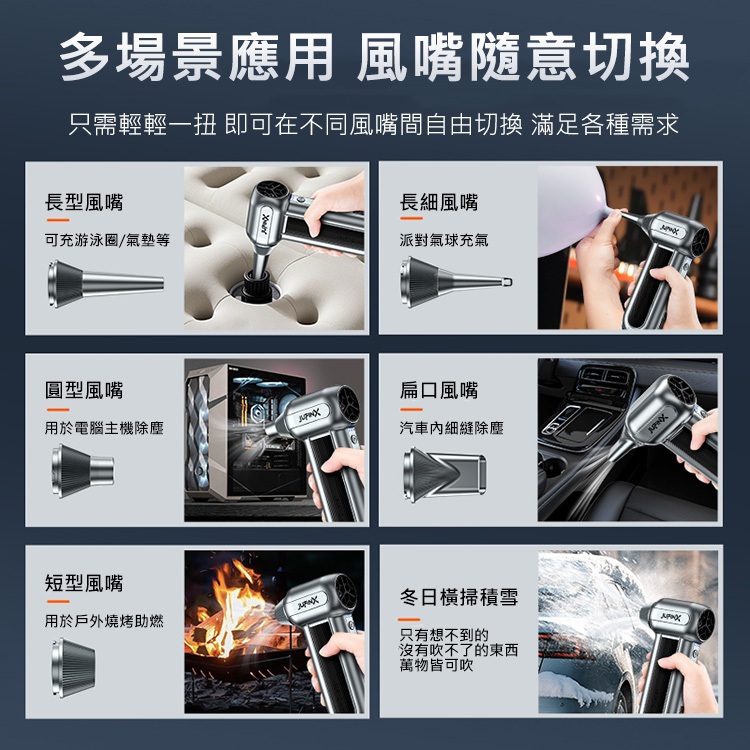 多場景應用 風嘴隨意切換

只需輕輕一扭 即可在不同風嘴間自由切換 滿足各種需求

長型風嘴

可充游泳圈/氣墊等

JUPINX

長細風嘴

派對氣球充氣

JUPINX

圓型風嘴

用於電腦主機除塵

JUPINX

扁口風嘴

汽車內細縫除塵

JUPINX

短型風嘴

用於戶外燒烤助燃

JUPINX

冬日橫掃積雪

只有想不到的
沒有吹不了的東西
萬物皆可吹

JUPINX