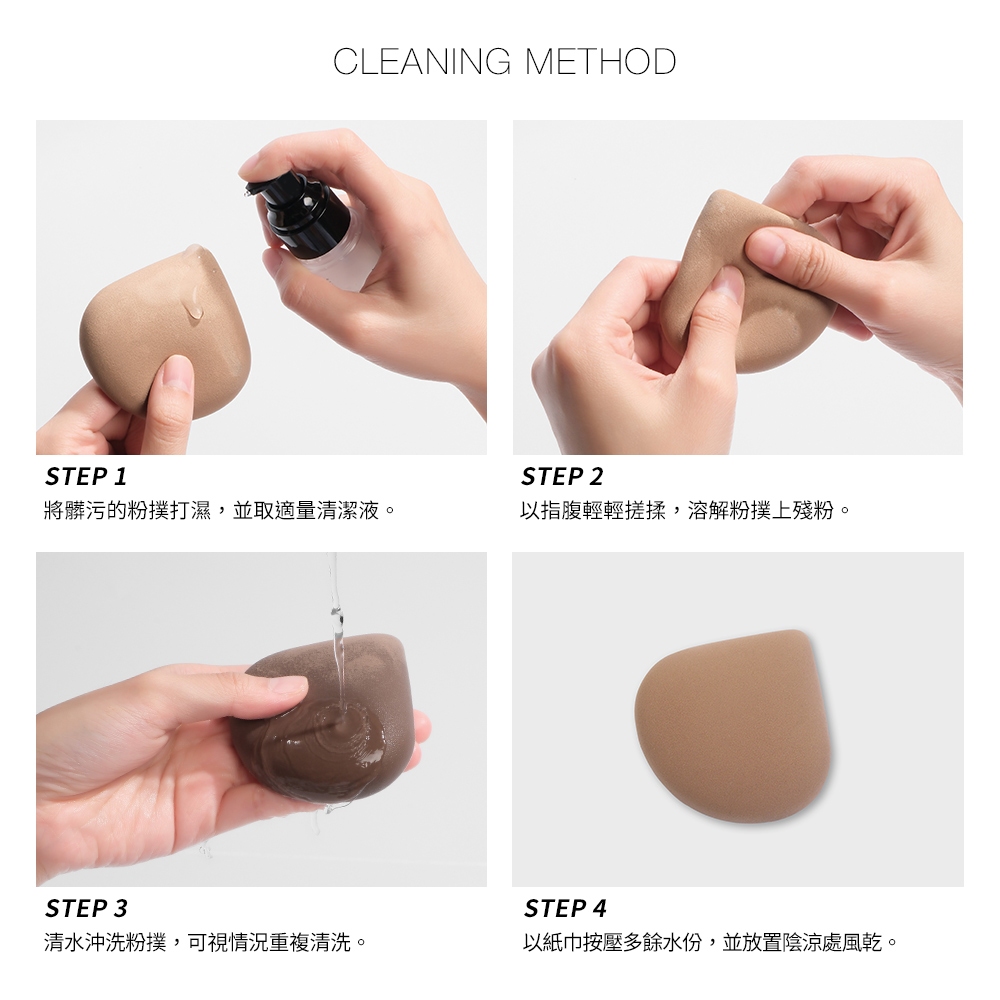 CLEANING METHOD

STEP 1
將髒污的粉撲打濕，並取適量清潔液。

STEP 2
以指腹輕輕搓揉，溶解粉撲上殘粉。

STEP 3
清水沖洗粉撲，可視情況重複清洗。

STEP 4
以紙巾按壓多餘水份，並放置陰涼處風乾。