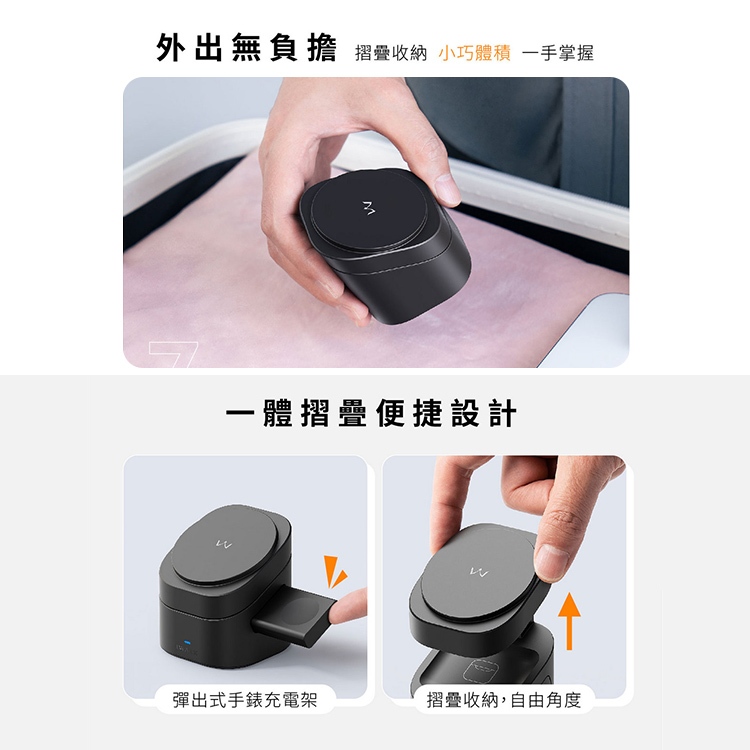 外出無負擔 摺疊收納 小巧體積 一手掌握

一體摺疊便捷設計

彈出式手錶充電架

摺疊收納，自由角度