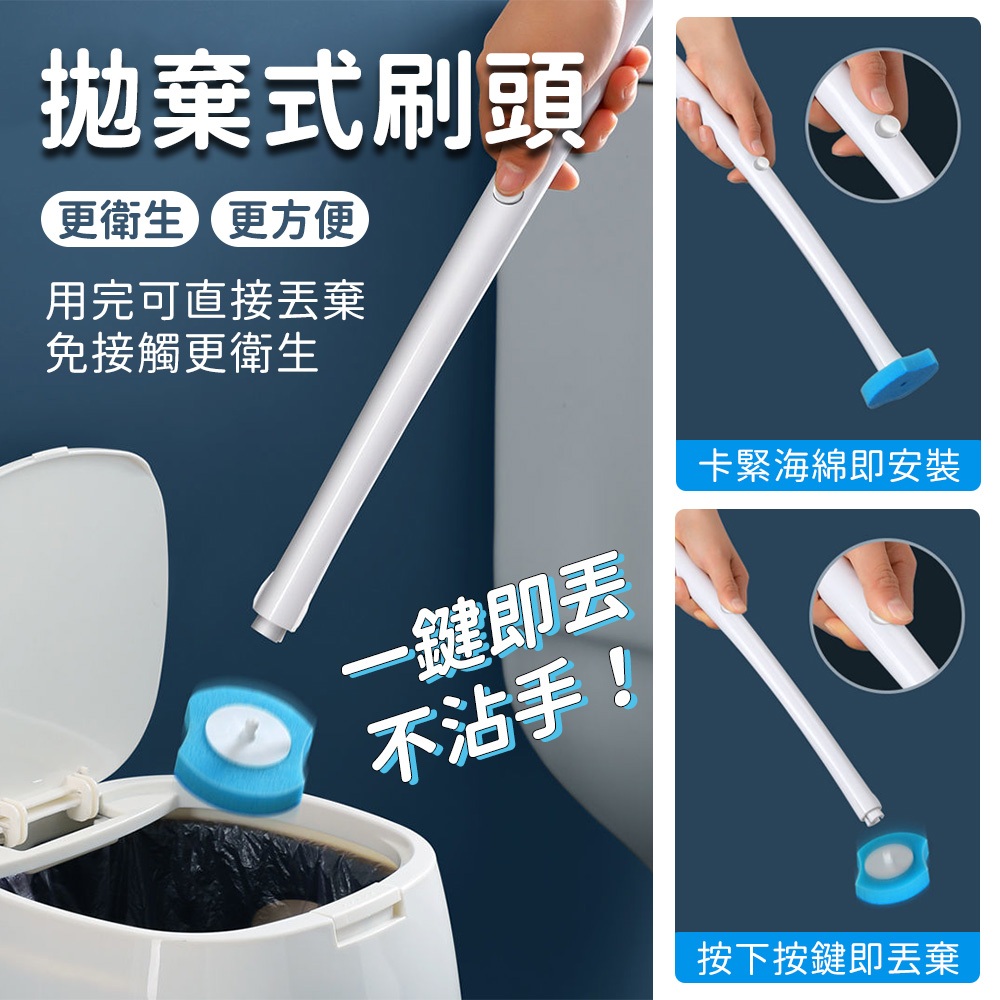 拋棄式刷頭

更衛生 更方便

用完可直接丟棄
免接觸更衛生

一鍵即丟
不沾手！

卡緊海綿即安裝

按下按鍵即丟棄