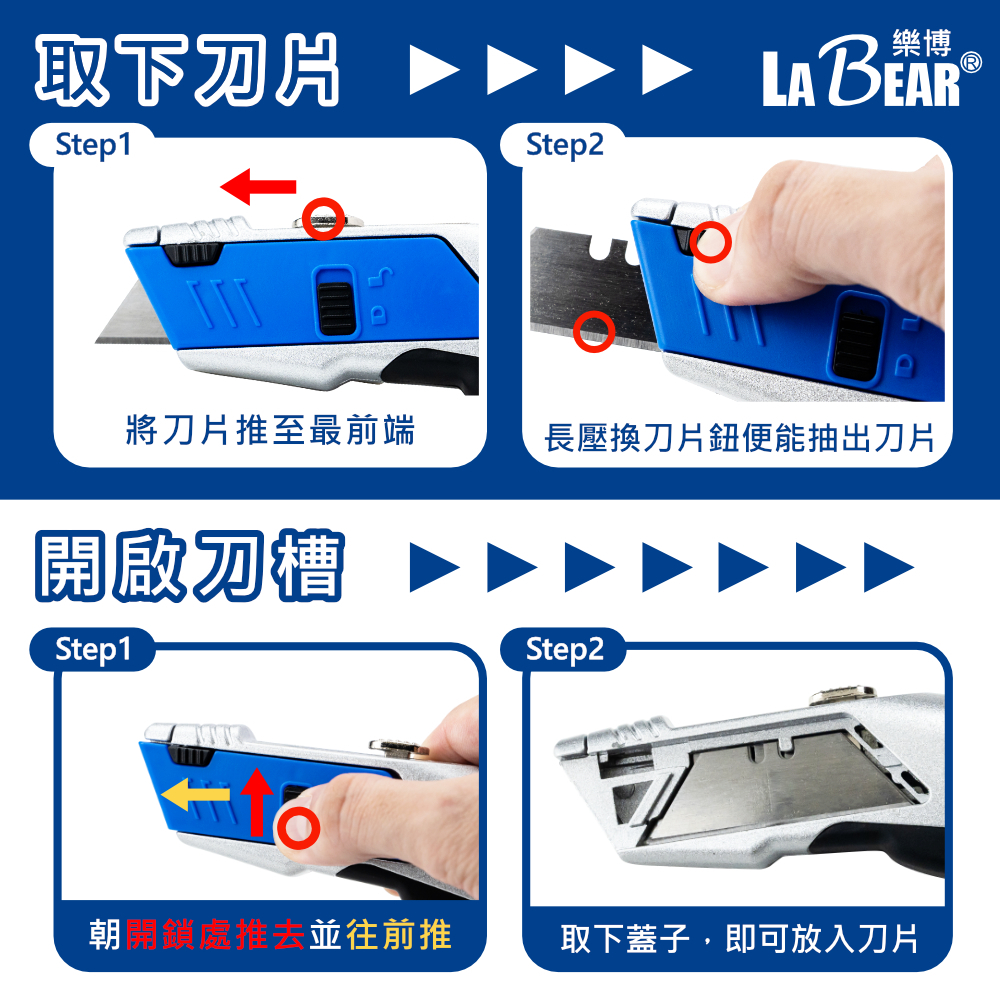 取下刀片

樂博
LA BEAR®

Step1
將刀片推至最前端

Step2
長壓換刀片鈕便能抽出刀片

開啟刀槽

Step1
朝開鎖處推去並往前推

Step2
取下蓋子，即可放入刀片