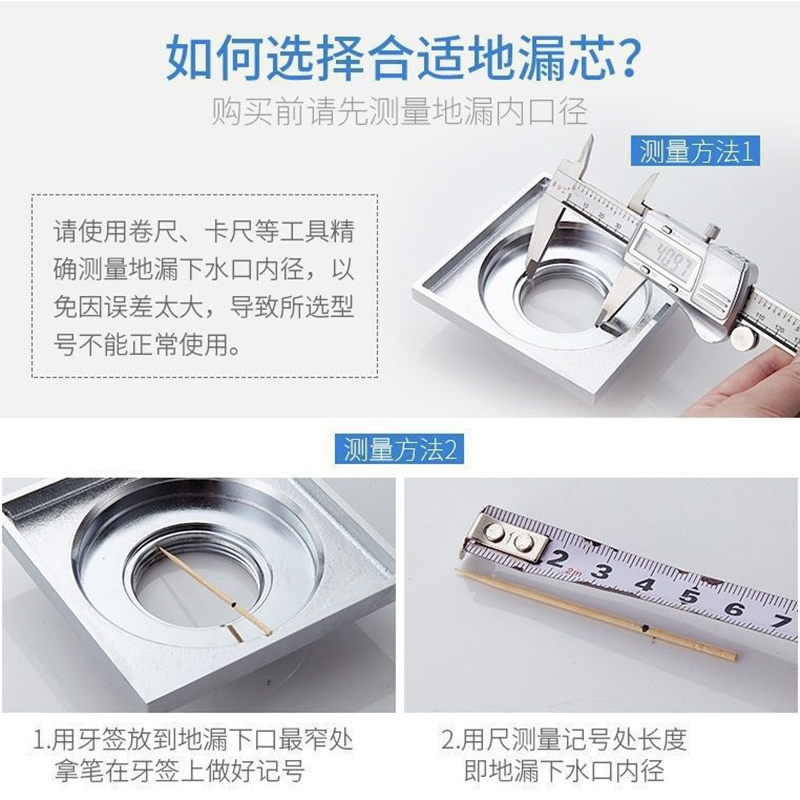 如何选择合适地漏芯?

购买前请先测量地漏内口径

测量方法1

请使用卷尺、卡尺等工具精确测量地漏下水口内径，以免因误差太大，导致所选型号不能正常使用。

40.97

测量方法2

2 3 4 5 6 7

1.用牙签放到地漏下口最窄处拿笔在牙签上做好记号

2.用尺测量记号处长度即地漏下水口内径