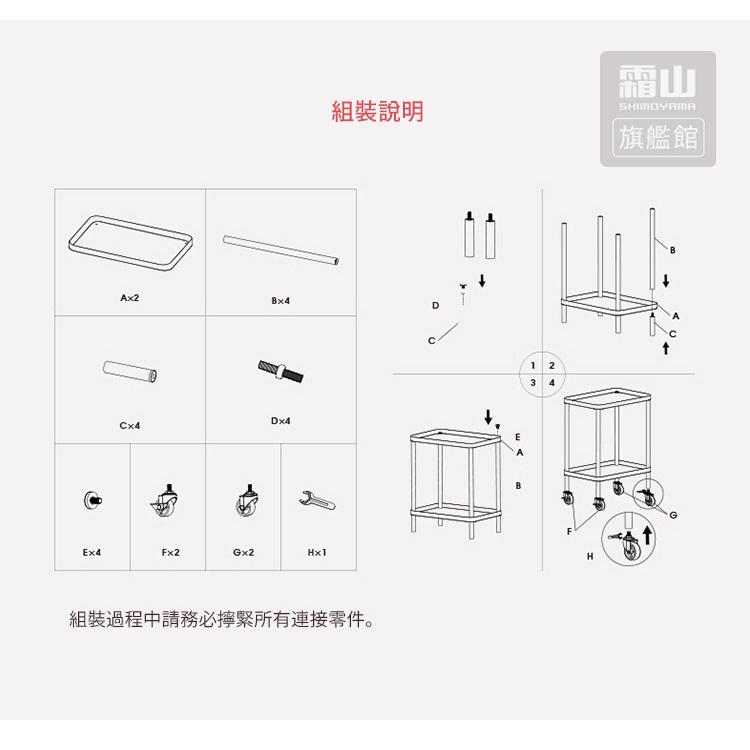 霜山
SHIMOYAMA
旗艦館

組裝說明

A×2

B×4

C×4

D×4

E×4

F×2

G×2

H×1

D

C

B

A

C

1 2
3 4

E

A

B

G

F

H

組裝過程中請務必擰緊所有連接零件。