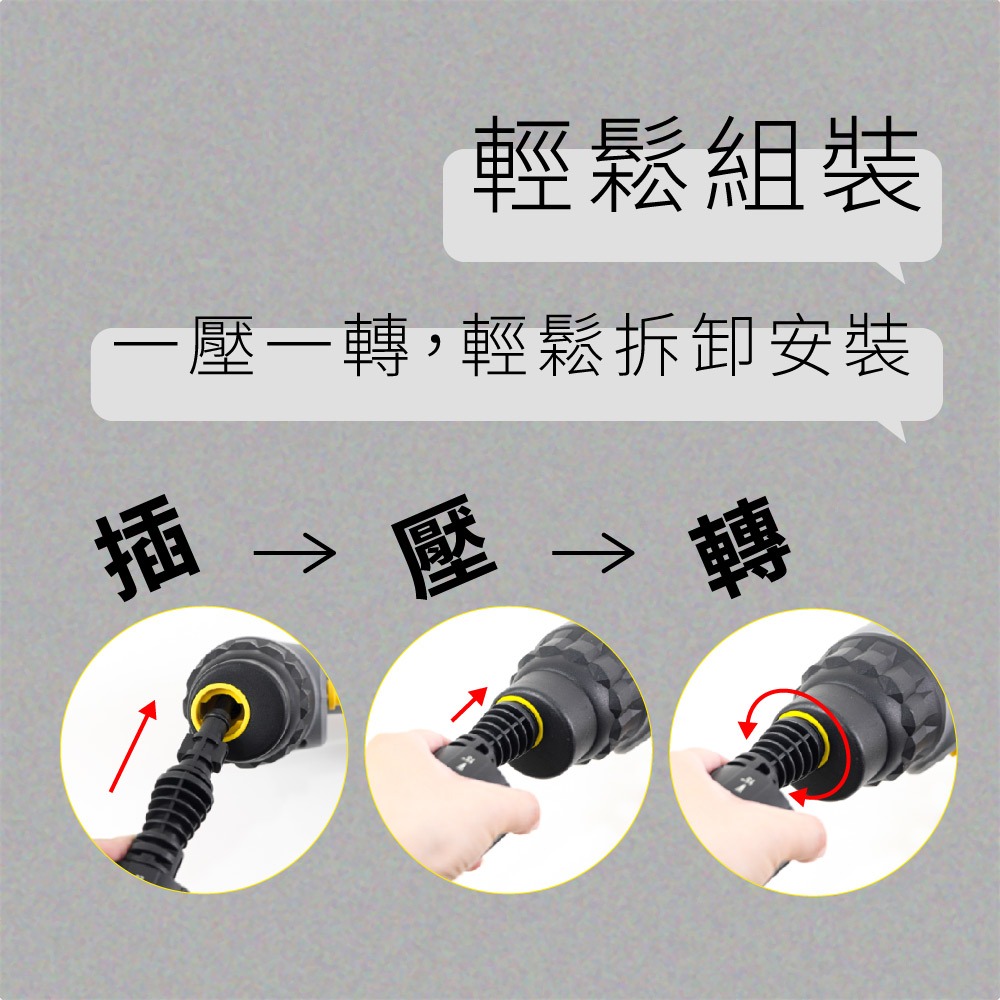 輕鬆組裝

一壓一轉，輕鬆拆卸安裝

插 → 壓 → 轉