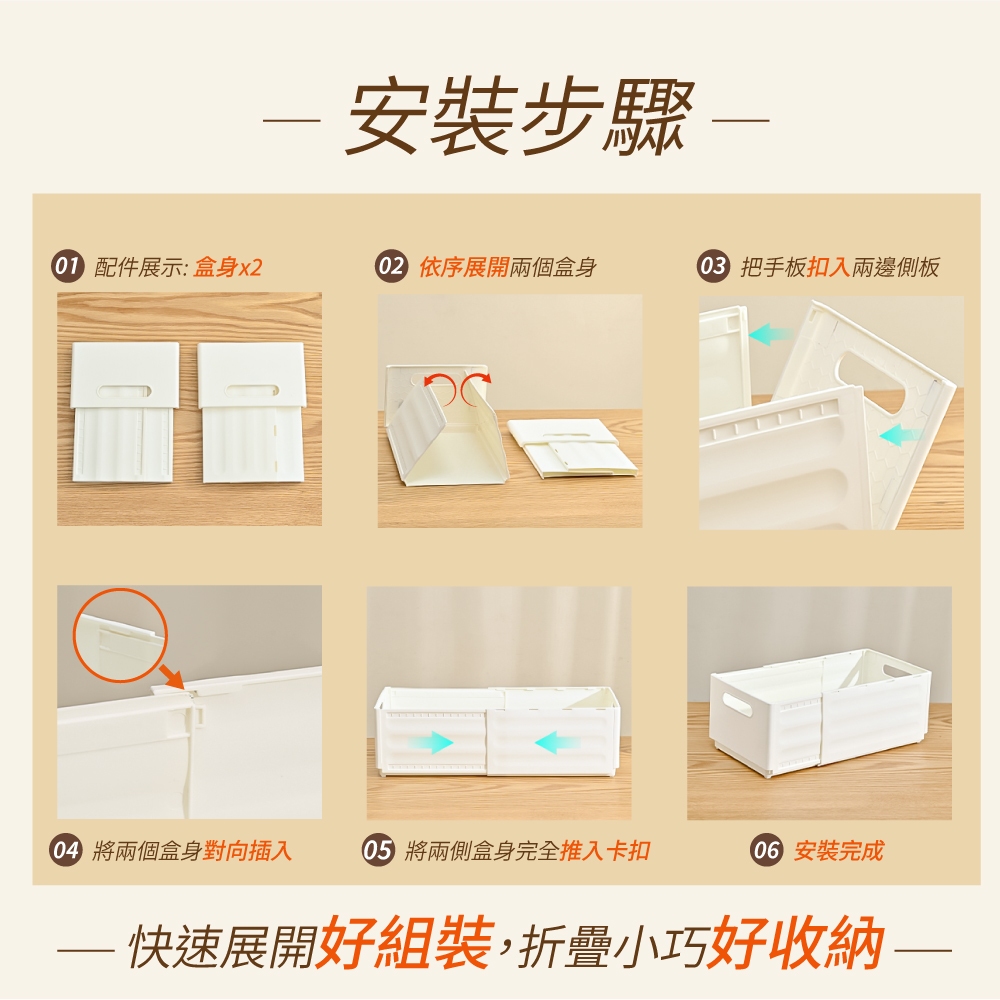 — 安裝步驟 —

01 配件展示: 盒身x2

02 依序展開兩個盒身

03 把手板扣入兩邊側板

04 將兩個盒身對向插入

05 將兩側盒身完全推入卡扣

06 安裝完成

— 快速展開好組裝，折疊小巧好收納 —