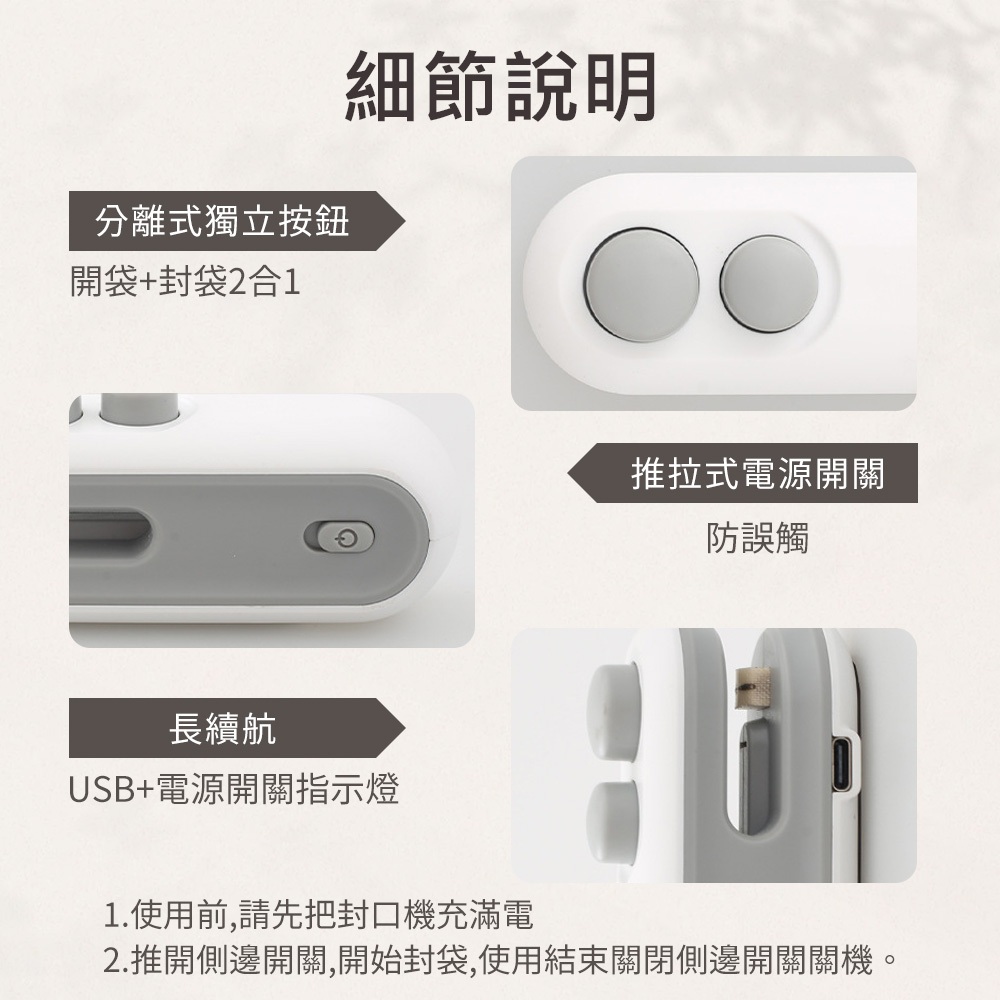 細節說明

分離式獨立按鈕

開袋+封袋2合1

推拉式電源開關

防誤觸

長續航

USB+電源開關指示燈

1.使用前,請先把封口機充滿電

2.推開側邊開關,開始封袋,使用結束關閉側邊開關關機。