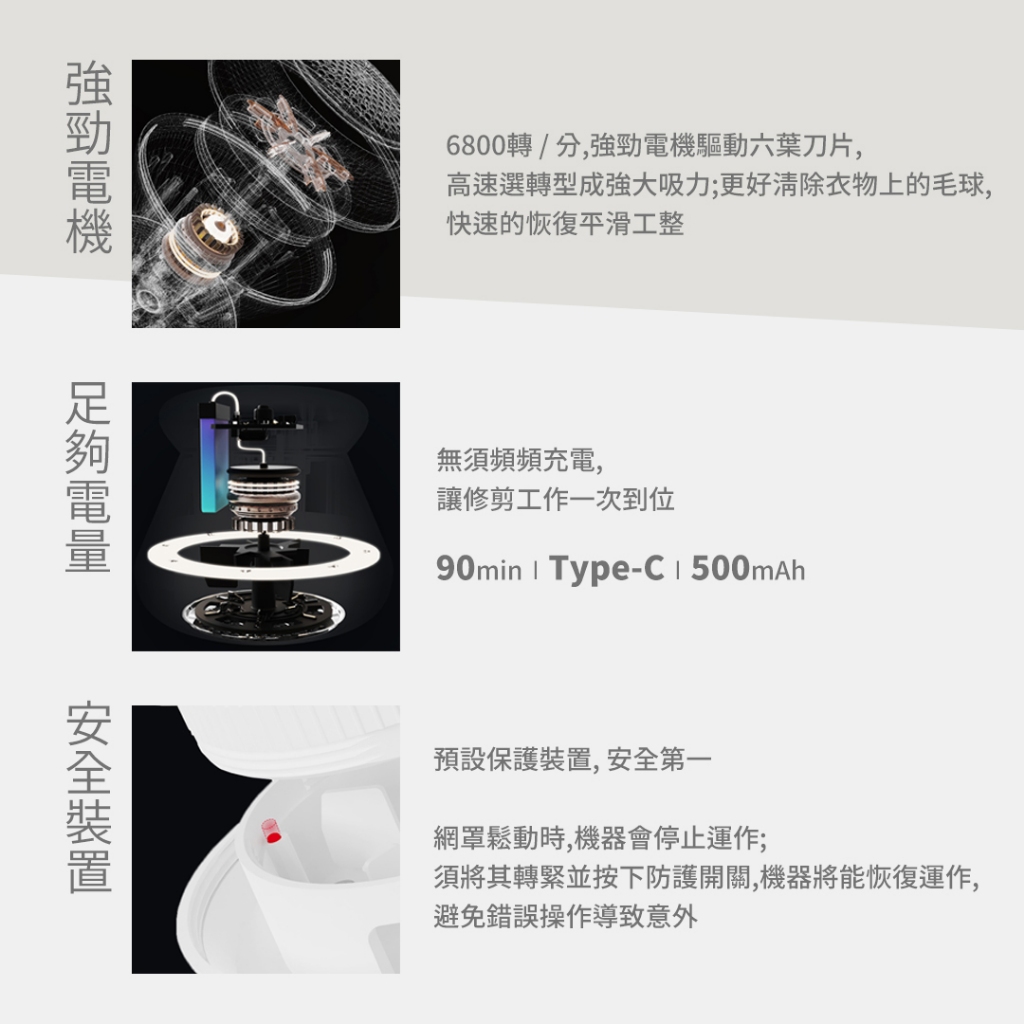 強勁電機

6800轉 / 分,強勁電機驅動六葉刀片,
高速選轉型成強大吸力;更好清除衣物上的毛球,
快速的恢復平滑工整

足夠電量

無須頻頻充電,
讓修剪工作一次到位

90min | Type-C | 500mAh

安全裝置

預設保護裝置, 安全第一

網罩鬆動時,機器會停止運作;
須將其轉緊並按下防護開關,機器將能恢復運作,
避免錯誤操作導致意外