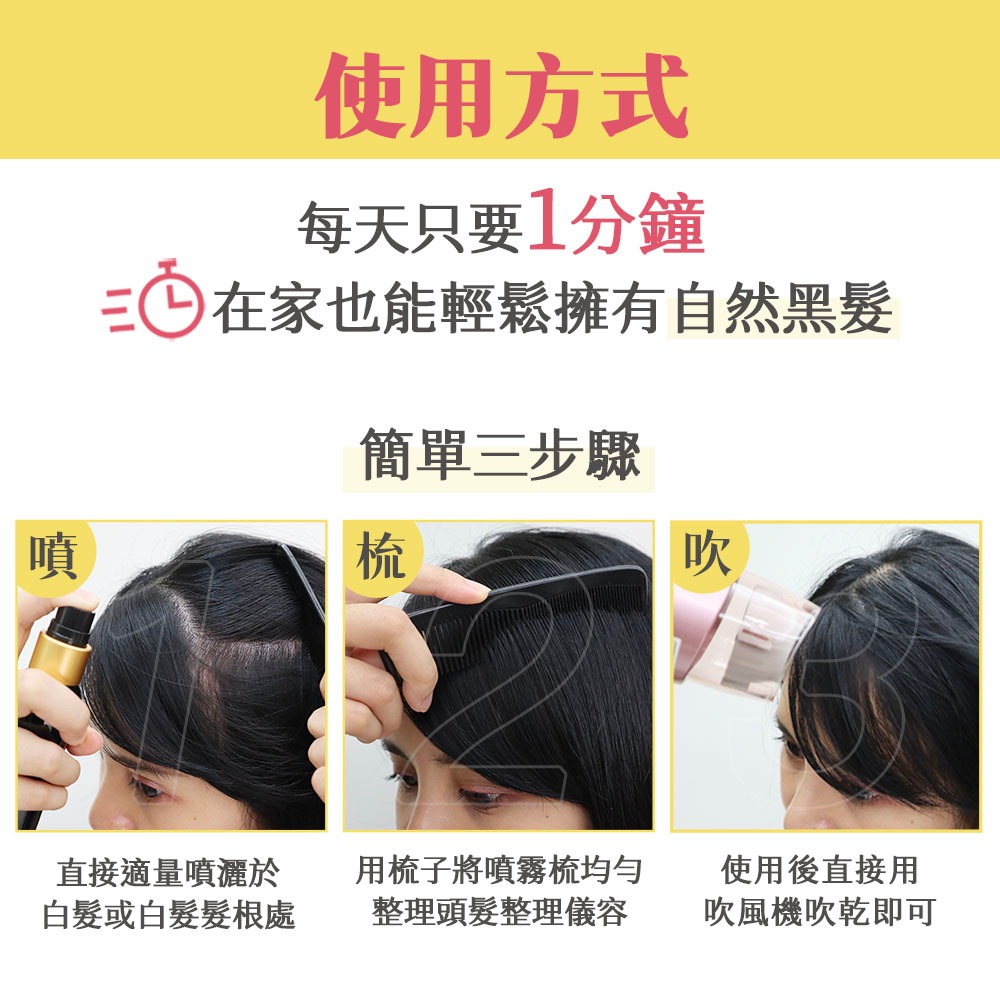 使用方式

每天只要1分鐘
在家也能輕鬆擁有自然黑髮

簡單三步驟

噴
1
直接適量噴灑於白髮或白髮髮根處

梳
2
用梳子將噴霧梳均勻整理頭髮整理儀容

吹
3
使用後直接用吹風機吹乾即可