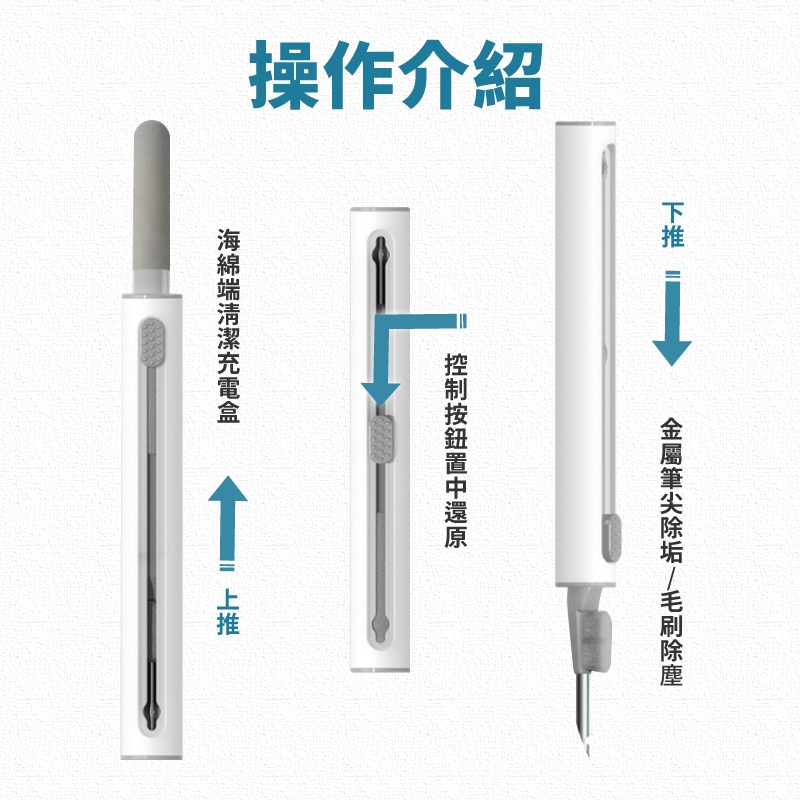 操作介紹

海綿端清潔充電盒

上推

控制按鈕置中還原

下推

金屬筆尖除垢/毛刷除塵