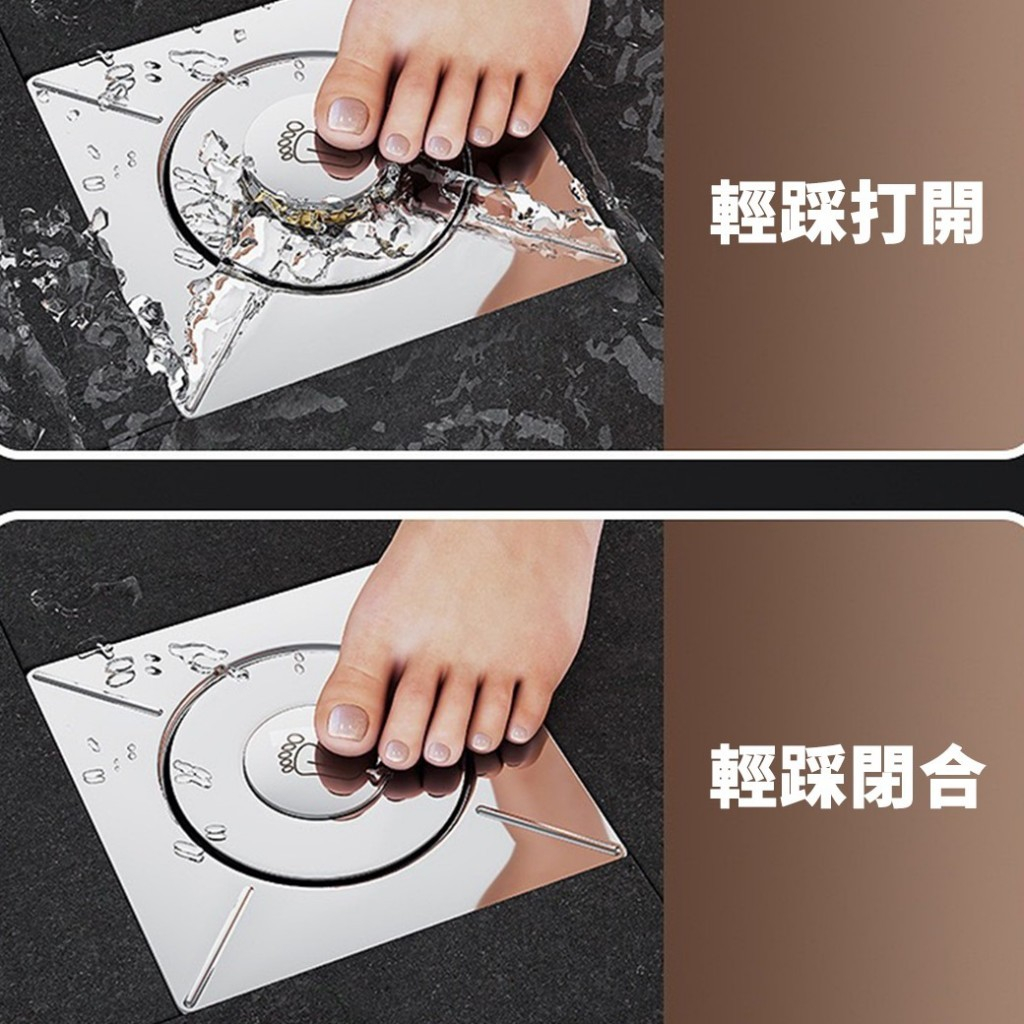 輕踩打開

輕踩閉合